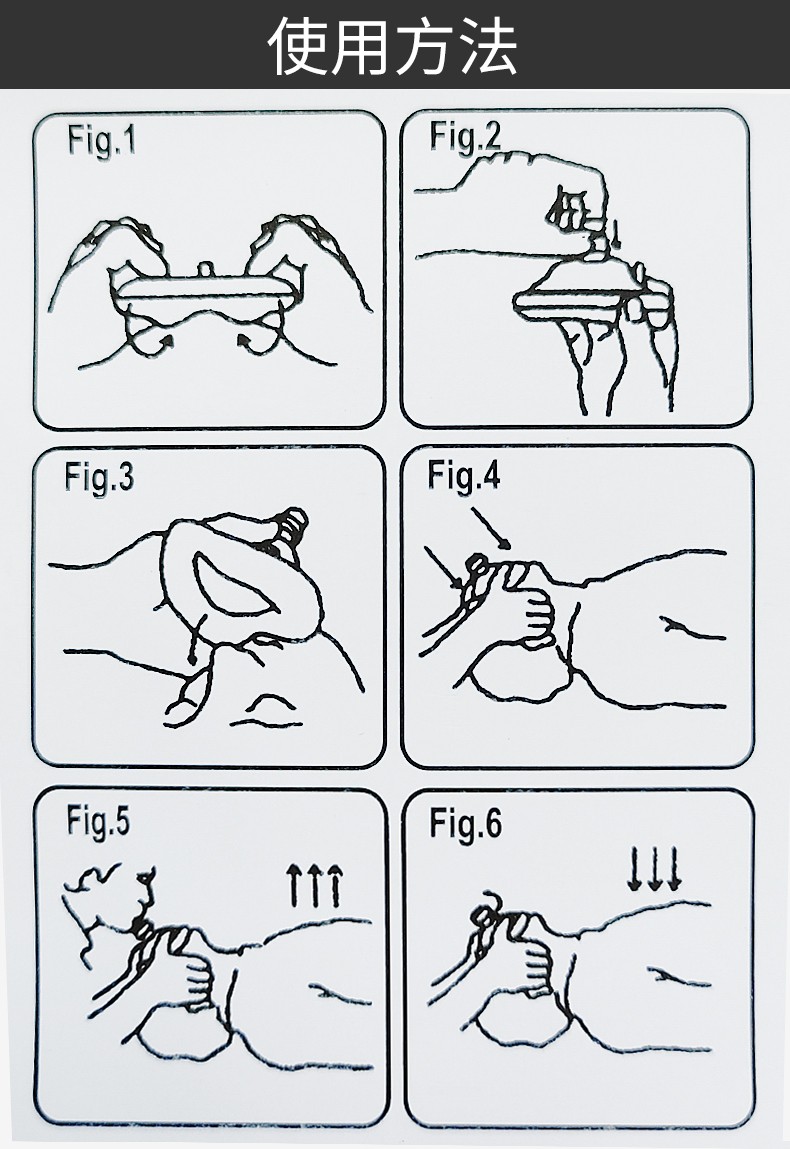 使用方法

Fig.1

Fig.2

Fig.3

Fig.4

Fig.5

Fig.6