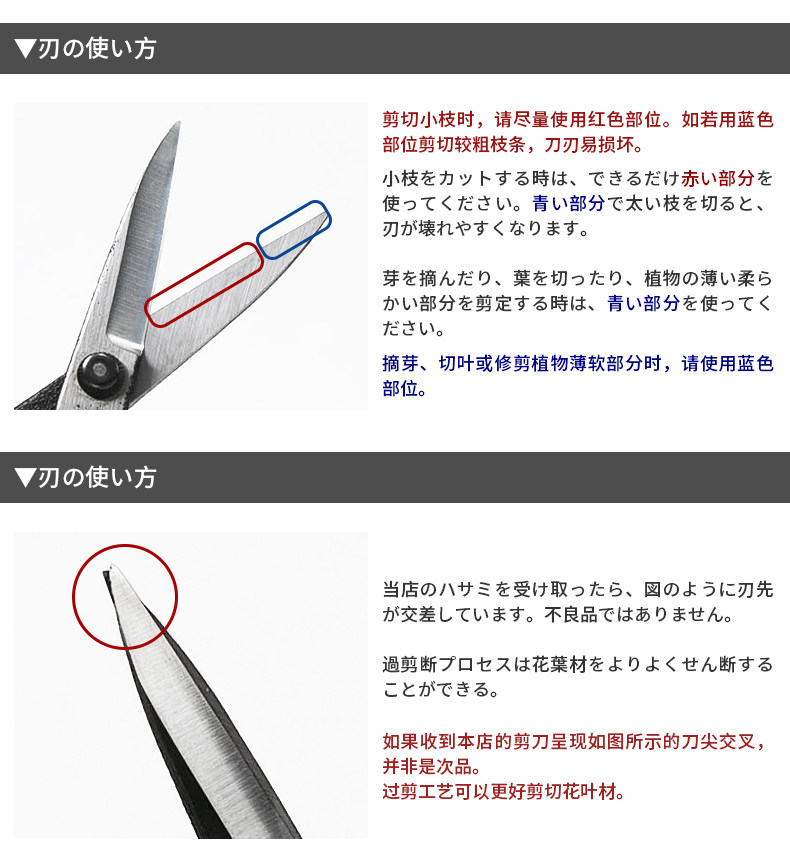 ▼刃の使い方

剪切小枝时，请尽量使用红色部位。如若用蓝色部位剪切较粗枝条，刀刃易损坏。

小枝をカットする時は、できるだけ赤い部分を使ってください。青い部分で太い枝を切ると、刃が壊れやすくなります。

芽を摘んだり、葉を切ったり、植物の薄い柔らかい部分を剪定する時は、青い部分を使ってください。

摘芽、切叶或修剪植物薄软部分时，请使用蓝色部位。

▼刃の使い方

当店のハサミを受け取ったら、図のように刃先が交差しています。不良品ではありません。

過剪断プロセスは花葉材をよりよくせん断することができる。

如果收到本店的剪刀呈现如图所示的刀尖交叉，并非是次品。
过剪工艺可以更好剪切花叶材。