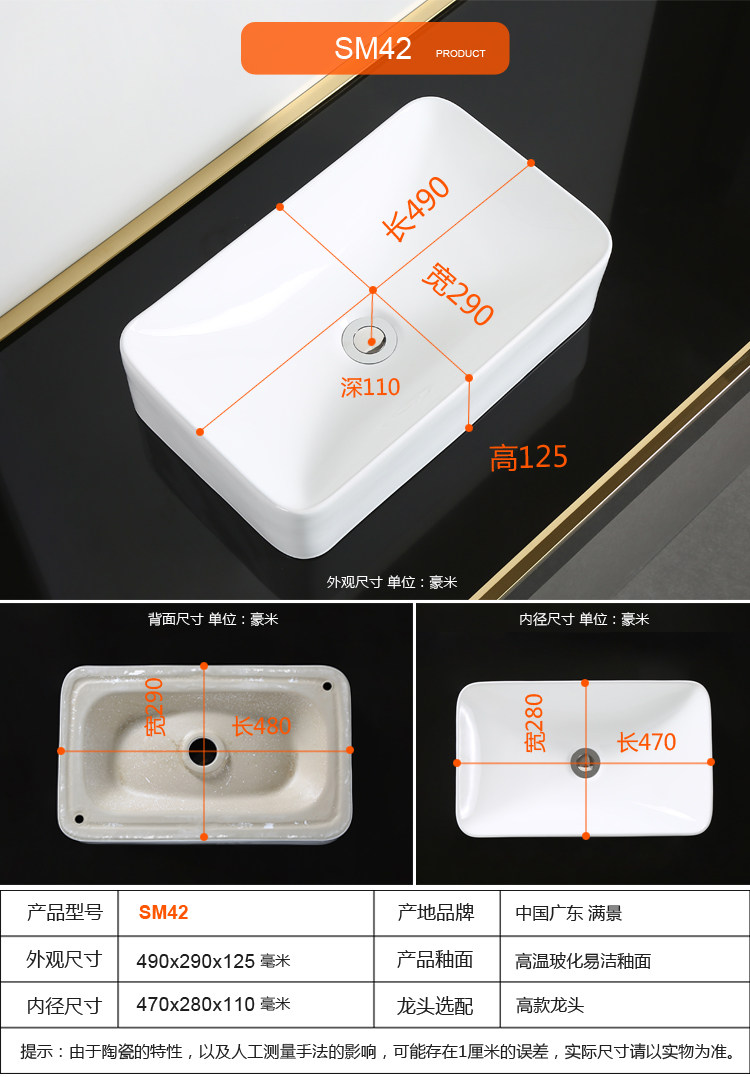 SM42 PRODUCT

长490
宽290
深110
高125

外观尺寸 单位：豪米

背面尺寸 单位：豪米

宽290
长480

内径尺寸 单位：豪米

宽280
长470

| 产品型号 | SM42 | 产地品牌 | 中国广东 满景 |
|---|---|---|---|
| 外观尺寸 | 490x290x125 毫米 | 产品釉面 | 高温玻化易洁釉面 |
| 内径尺寸 | 470x280x110 毫米 | 龙头选配 | 高款龙头 |

提示：由于陶瓷的特性，以及人工测量手法的影响，可能存在1厘米的误差，实际尺寸请以实物为准。