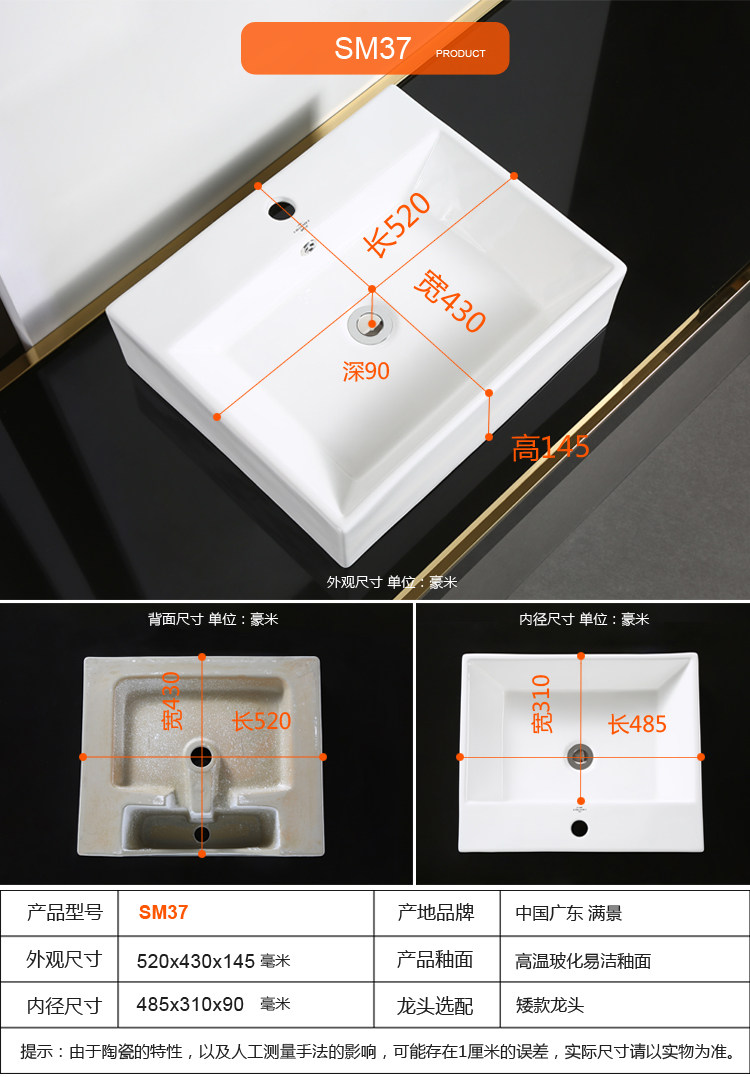 SM37 PRODUCT

长520
宽430
深90
高145

外观尺寸 单位：豪米

背面尺寸 单位：豪米
宽430
长520

内径尺寸 单位：豪米
宽310
长485

| 产品型号 | SM37 | 产地品牌 | 中国广东 满景 |
|---|---|---|---|
| 外观尺寸 | 520x430x145 毫米 | 产品釉面 | 高温玻化易洁釉面 |
| 内径尺寸 | 485x310x90 毫米 | 龙头选配 | 矮款龙头 |

提示：由于陶瓷的特性，以及人工测量手法的影响，可能存在1厘米的误差，实际尺寸请以实物为准。