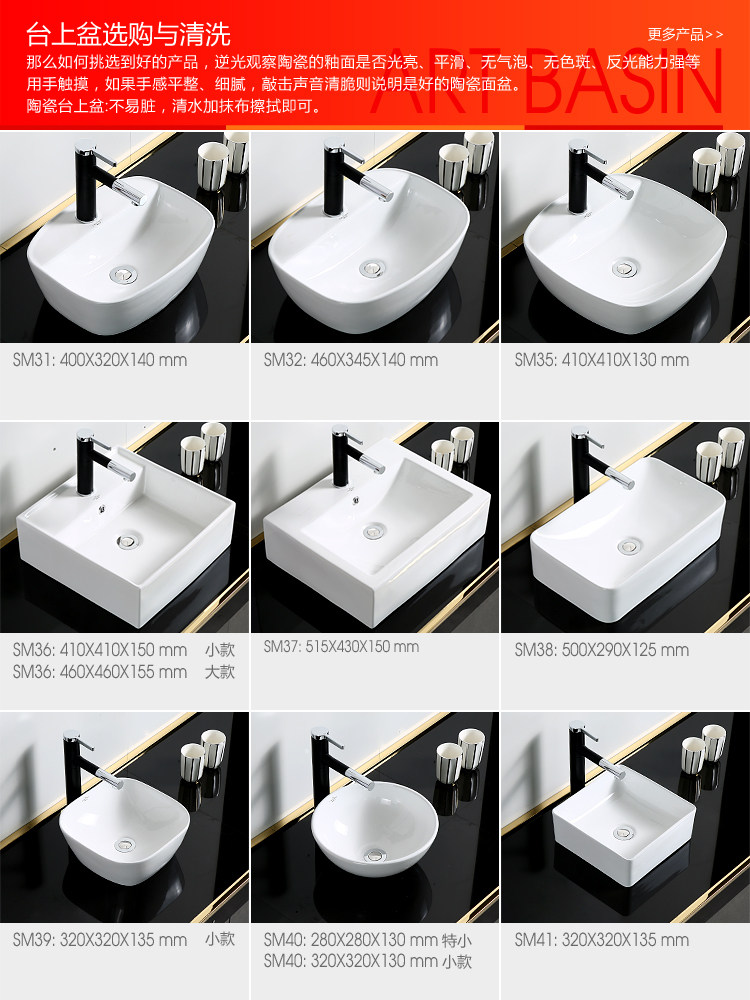 台上盆选购与清洗

更多产品>>

那么如何挑选到好的产品，逆光观察陶瓷的釉面是否光亮、平滑、无气泡、无色斑、反光能力强等用手触摸，如果手感平整、细腻，敲击声音清脆则说明是好的陶瓷面盆。

陶瓷台上盆:不易脏，清水加抹布擦拭即可。

ART BASIN

SM31: 400X320X140 mm

SM32: 460X345X140 mm

SM35: 410X410X130 mm

SM36: 410X410X150 mm 小款
SM36: 460X460X155 mm 大款

SM37: 515X430X150 mm

SM38: 500X290X125 mm

SM39: 320X320X135 mm 小款

SM40: 280X280X130 mm 特小
SM40: 320X320X130 mm 小款

SM41: 320X320X135 mm