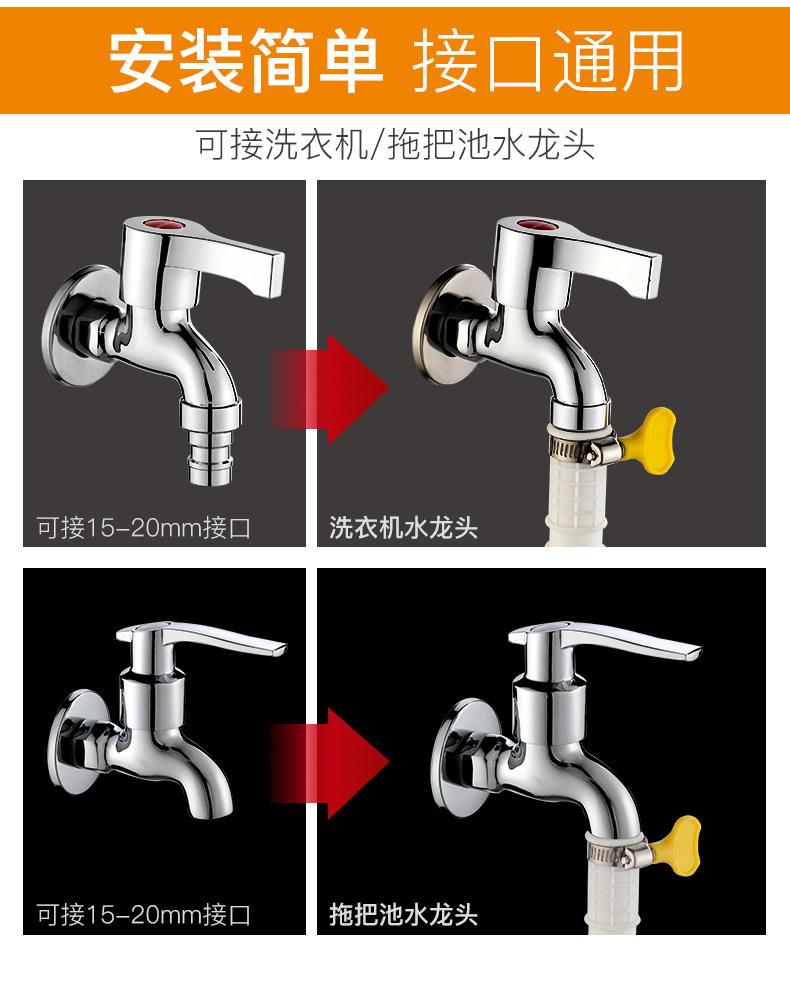 安装简单 接口通用

可接洗衣机/拖把池水龙头

可接15-20mm接口

洗衣机水龙头

可接15-20mm接口

拖把池水龙头