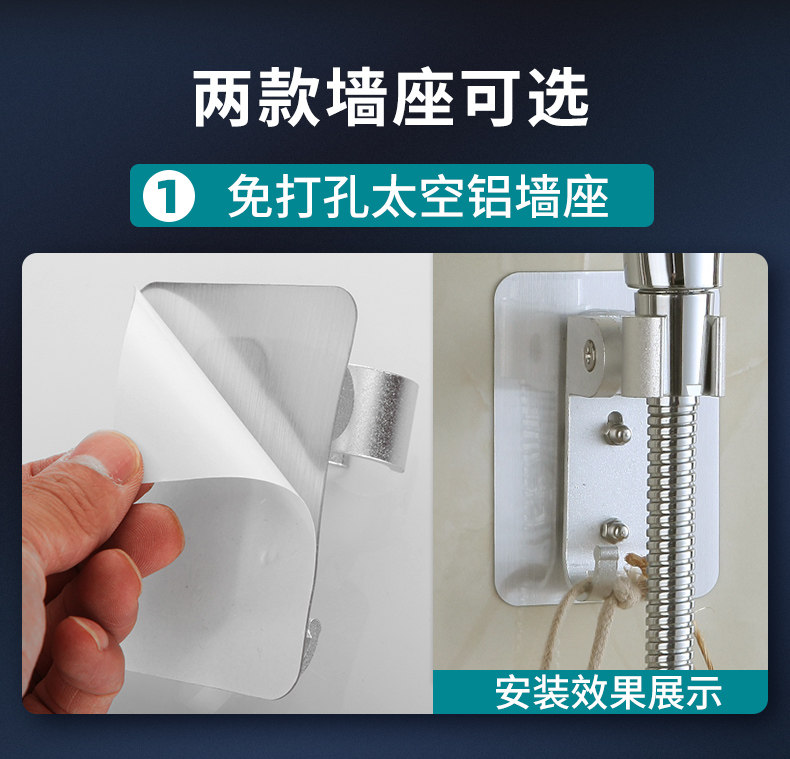 两款墙座可选

1 免打孔太空铝墙座

安装效果展示