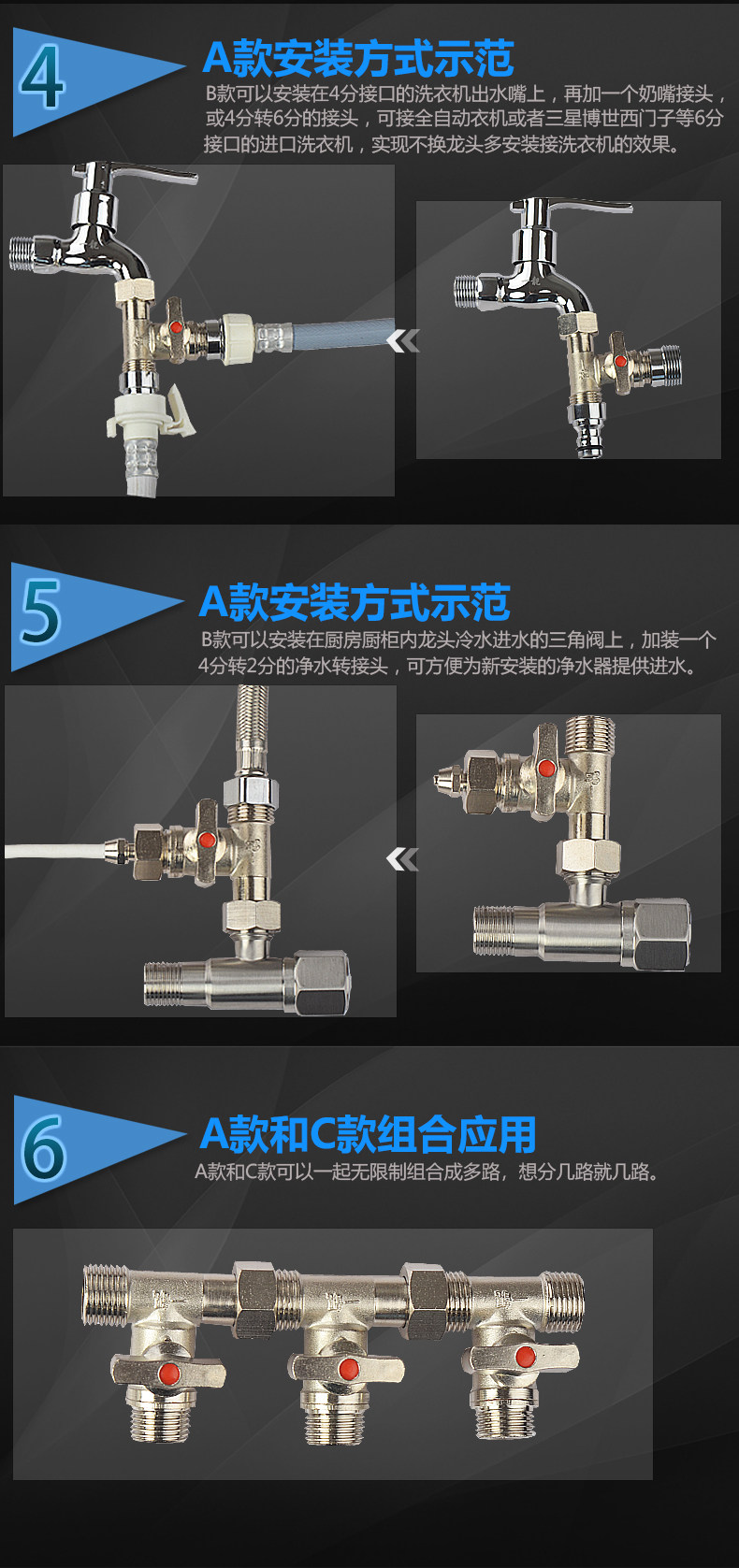 4

A款安装方式示范

B款可以安装在4分接口的洗衣机出水嘴上，再加一个奶嘴接头，或4分转6分的接头，可接全自动衣机或者三星博世西门子等6分接口的进口洗衣机，实现不换龙头多安装接洗衣机的效果。

5

A款安装方式示范

B款可以安装在厨房厨柜内龙头冷水进水的三角阀上，加装一个4分转2分的净水转接头，可方便为新安装的净水器提供进水。

6

A款和C款组合应用

A款和C款可以一起无限制组合成多路，想分几路就几路。