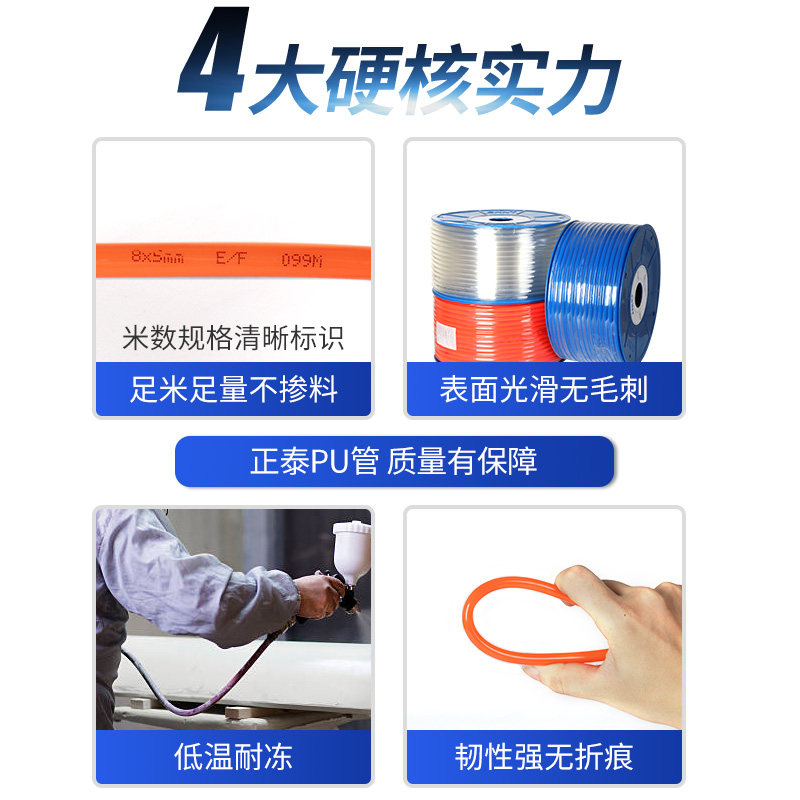 4大硬核实力

8x5mm E/F 099M

米数规格清晰标识

足米足量不掺料

表面光滑无毛刺

正泰PU管 质量有保障

低温耐冻

韧性强无折痕