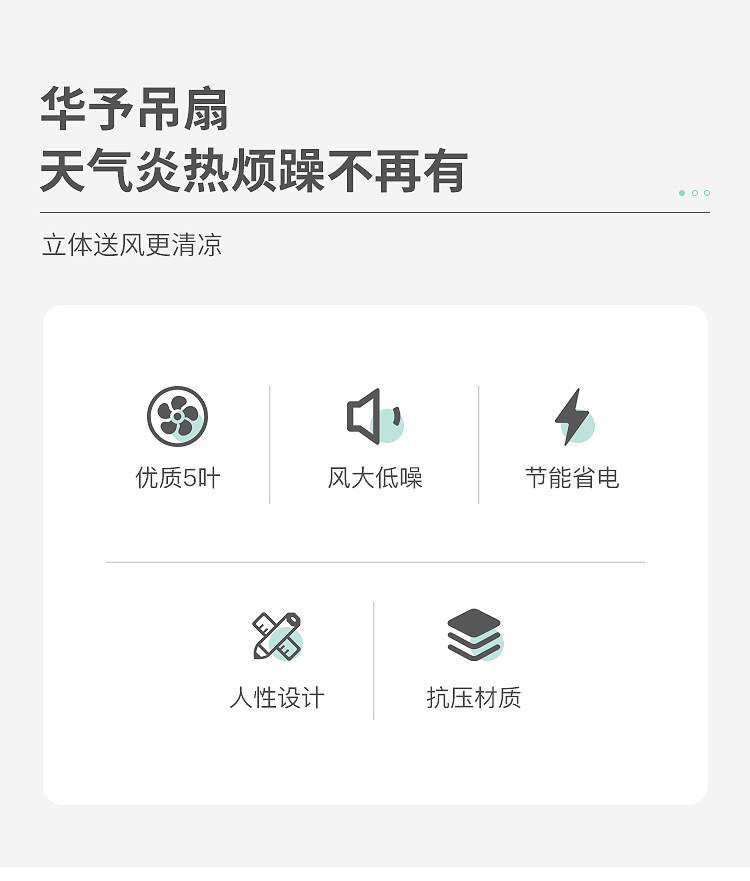 华予吊扇
天气炎热烦躁不再有

立体送风更清凉

优质5叶

风大低噪

节能省电

人性设计

抗压材质