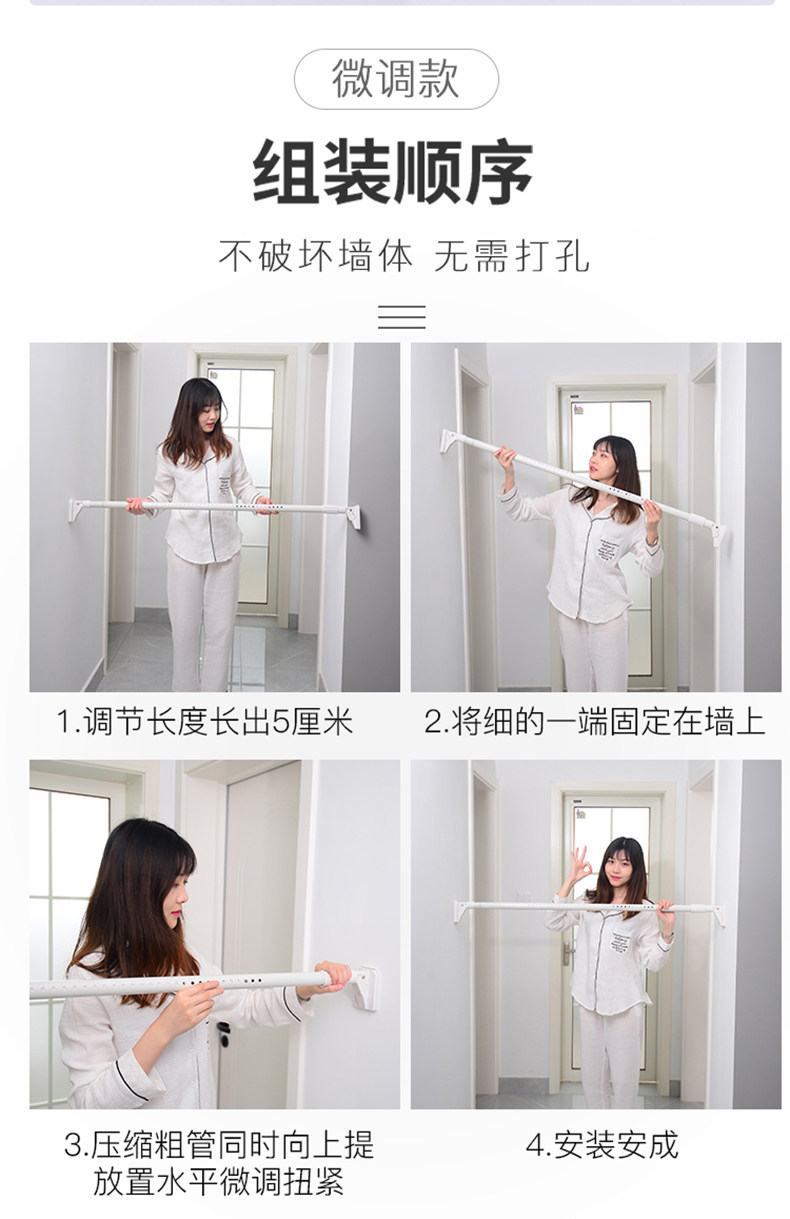 微调款

组装顺序

不破坏墙体 无需打孔

1.调节长度长出5厘米

2.将细的一端固定在墙上

3.压缩粗管同时向上提放置水平微调扭紧

4.安装安成