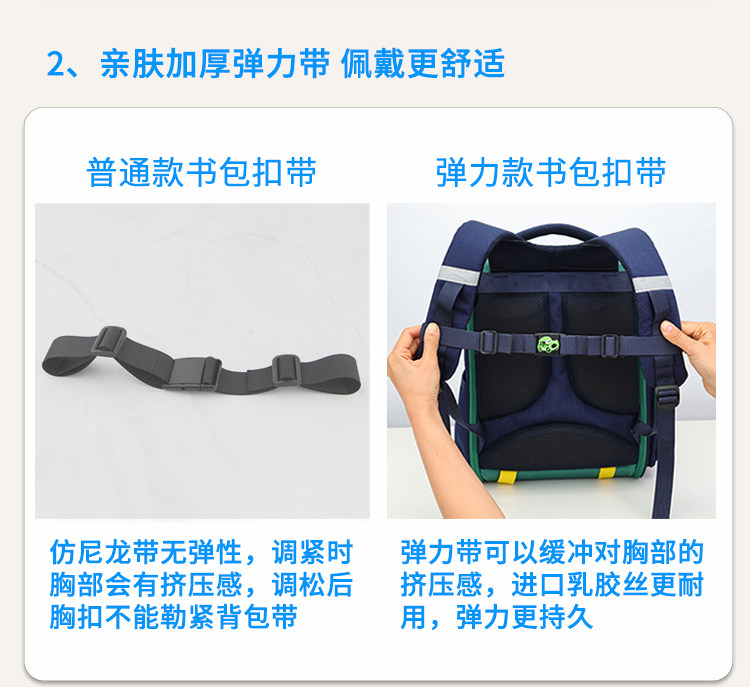 2、亲肤加厚弹力带 佩戴更舒适

普通款书包扣带

仿尼龙带无弹性，调紧时胸部会有挤压感，调松后胸扣不能勒紧背包带

弹力款书包扣带

弹力带可以缓冲对胸部的挤压感，进口乳胶丝更耐用，弹力更持久