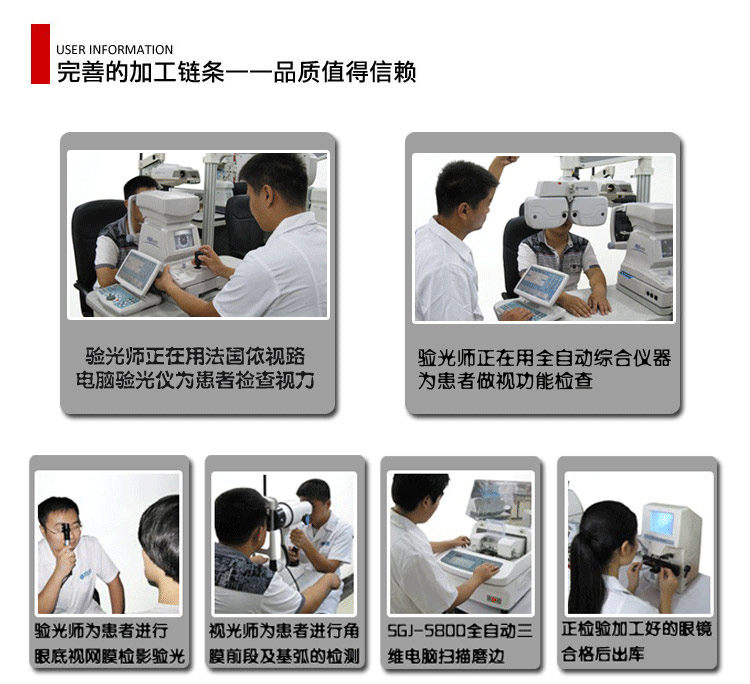 USER INFORMATION
完善的加工链条——品质值得信赖

验光师正在用法国依视路电脑验光仪为患者检查视力

验光师正在用全自动综合仪器为患者做视功能检查

验光师为患者进行眼底视网膜检影验光

视光师为患者进行角膜前段及基弧的检测

SGJ-5800全自动三维电脑扫描磨边

正检验加工好的眼镜合格后出库