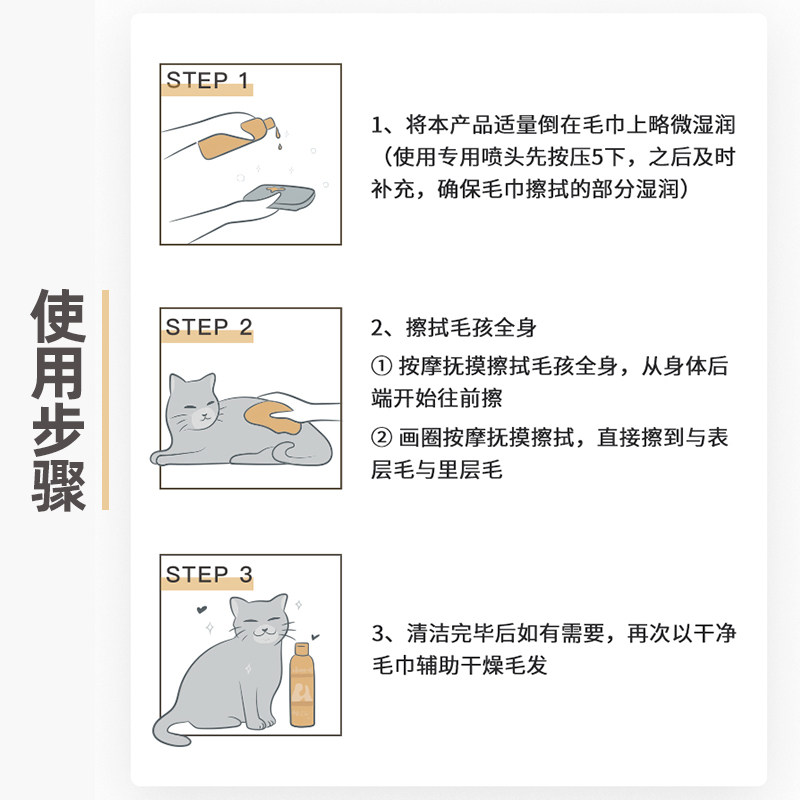 使用步骤

STEP 1

1、将本产品适量倒在毛巾上略微湿润（使用专用喷头先按压5下，之后及时补充，确保毛巾擦拭的部分湿润）

STEP 2

2、擦拭毛孩全身

① 按摩抚摸擦拭毛孩全身，从身体后端开始往前擦

② 画圈按摩抚摸擦拭，直接擦到与表层毛与里层毛

STEP 3

3、清洁完毕后如有需要，再次以干净毛巾辅助干燥毛发