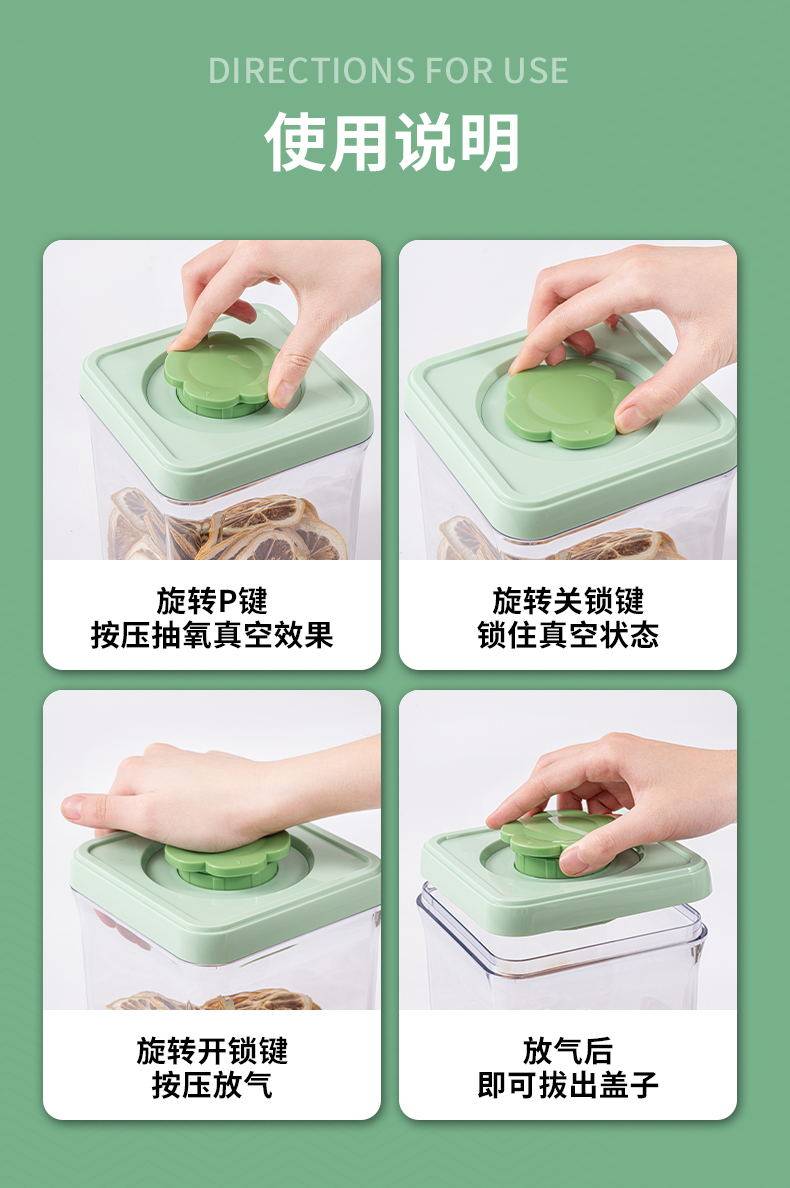 DIRECTIONS FOR USE

使用说明

旋转P键
按压抽氧真空效果

旋转关锁键
锁住真空状态

旋转开锁键
按压放气

放气后
即可拔出盖子