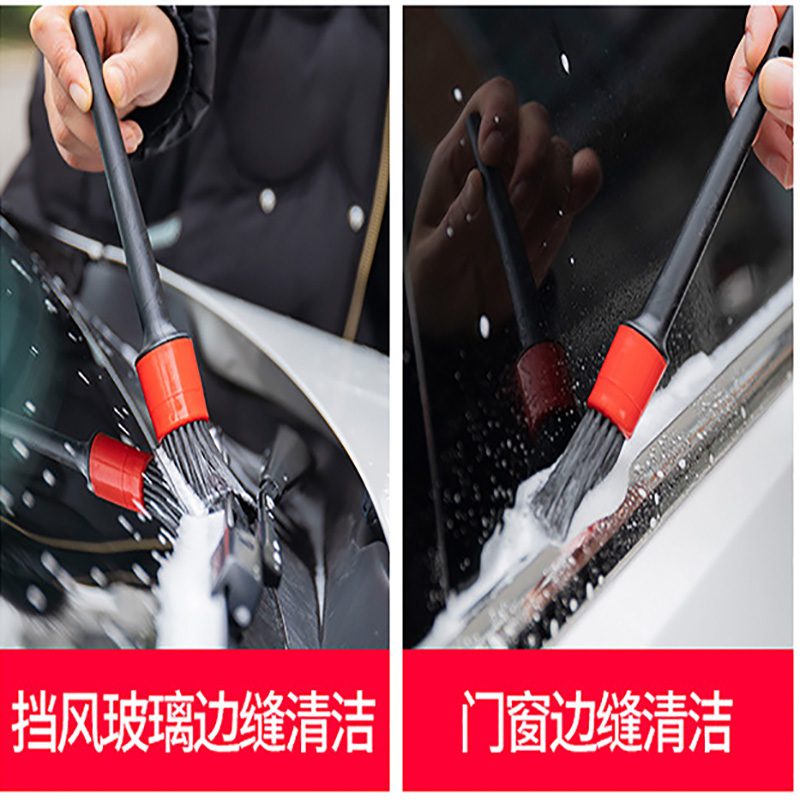 挡风玻璃边缝清洁

门窗边缝清洁