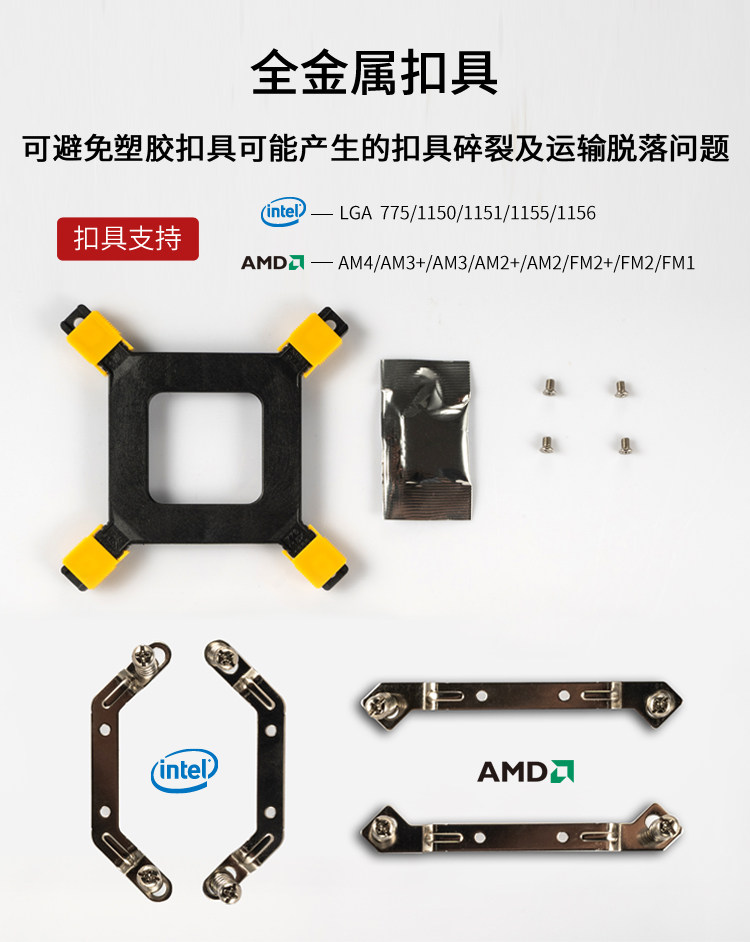 全金属扣具

可避免塑胶扣具可能产生的扣具碎裂及运输脱落问题

扣具支持

intel — LGA 775/1150/1151/1155/1156

AMD — AM4/AM3+/AM3/AM2+/AM2/FM2+/FM2/FM1

intel

AMD