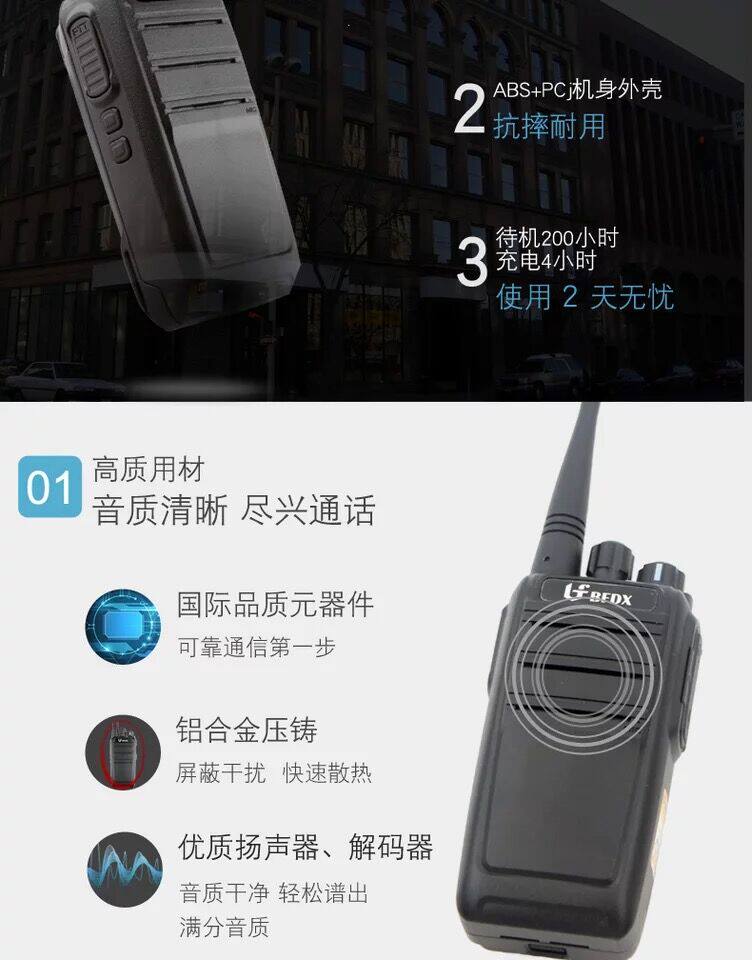 2 ABS+PC机身外壳
抗摔耐用

3 待机200小时
充电4小时
使用 2 天无忧

01 高质用材
音质清晰 尽兴通话

国际品质元器件
可靠通信第一步

铝合金压铸
屏蔽干扰 快速散热

优质扬声器、解码器
音质干净 轻松谱出
满分音质

BFDX