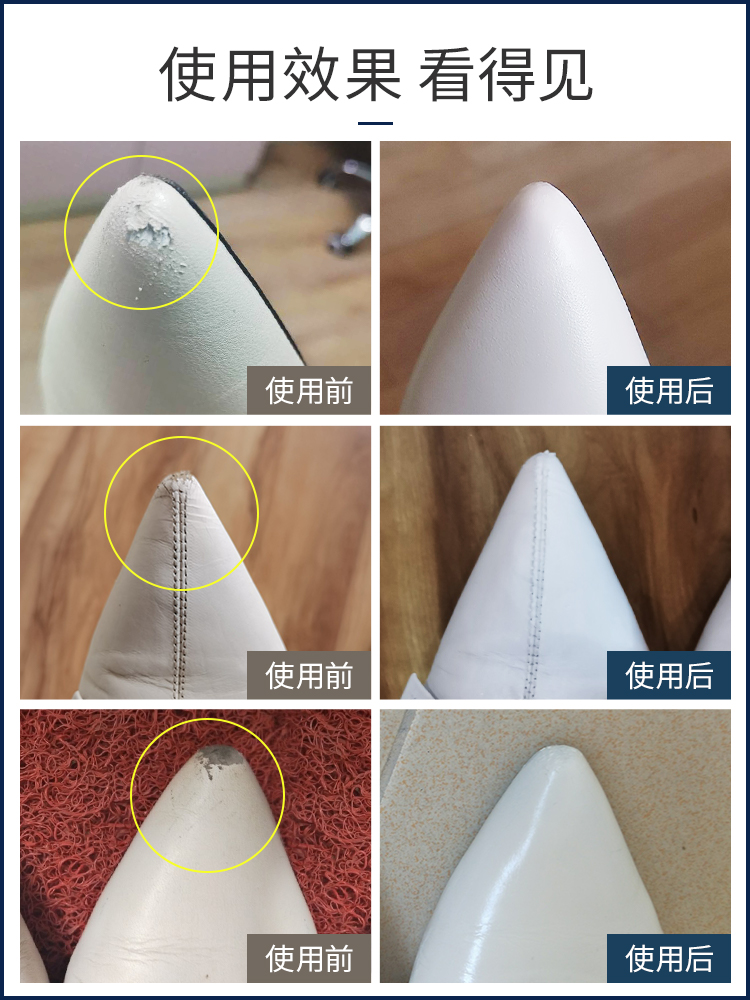 使用效果 看得见

使用前

使用后

使用前

使用后

使用前

使用后