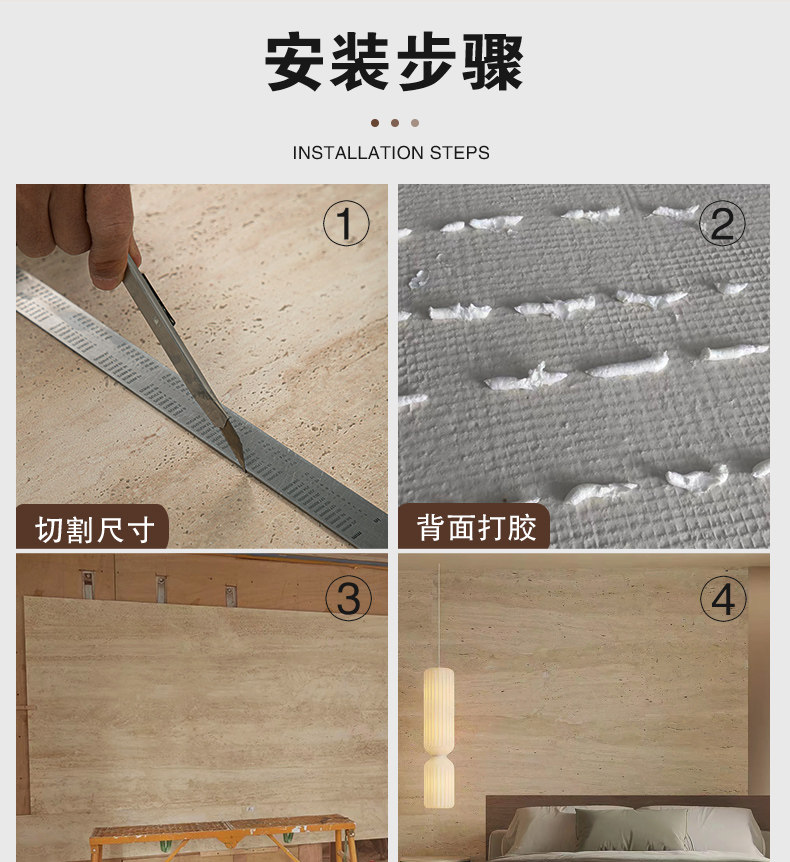 安装步骤

INSTALLATION STEPS

①

切割尺寸

②

背面打胶

③

④