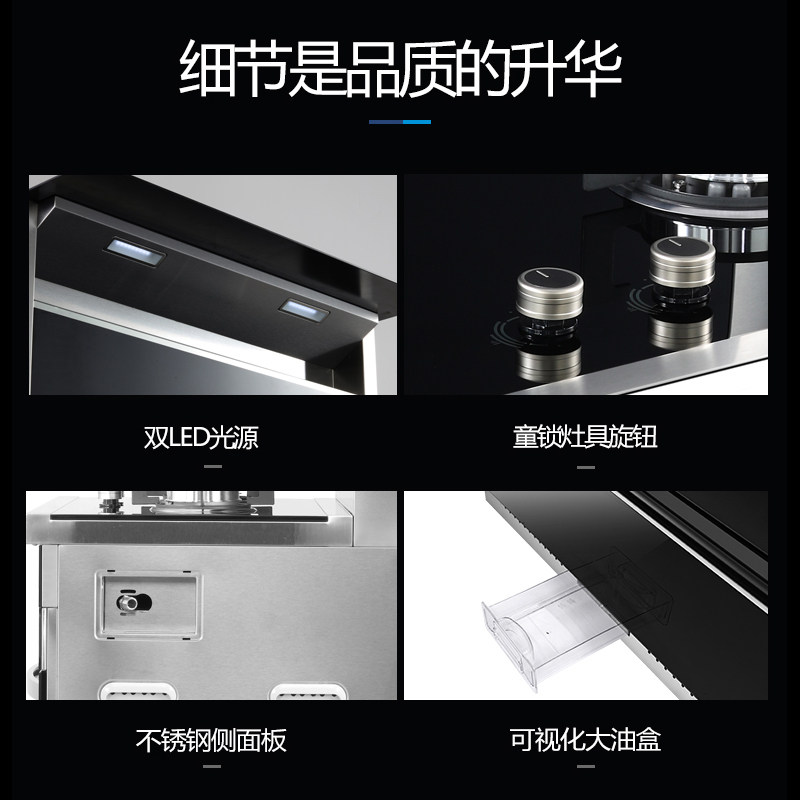 细节是品质的升华

双LED光源

童锁灶具旋钮

不锈钢侧面板

可视化大油盒