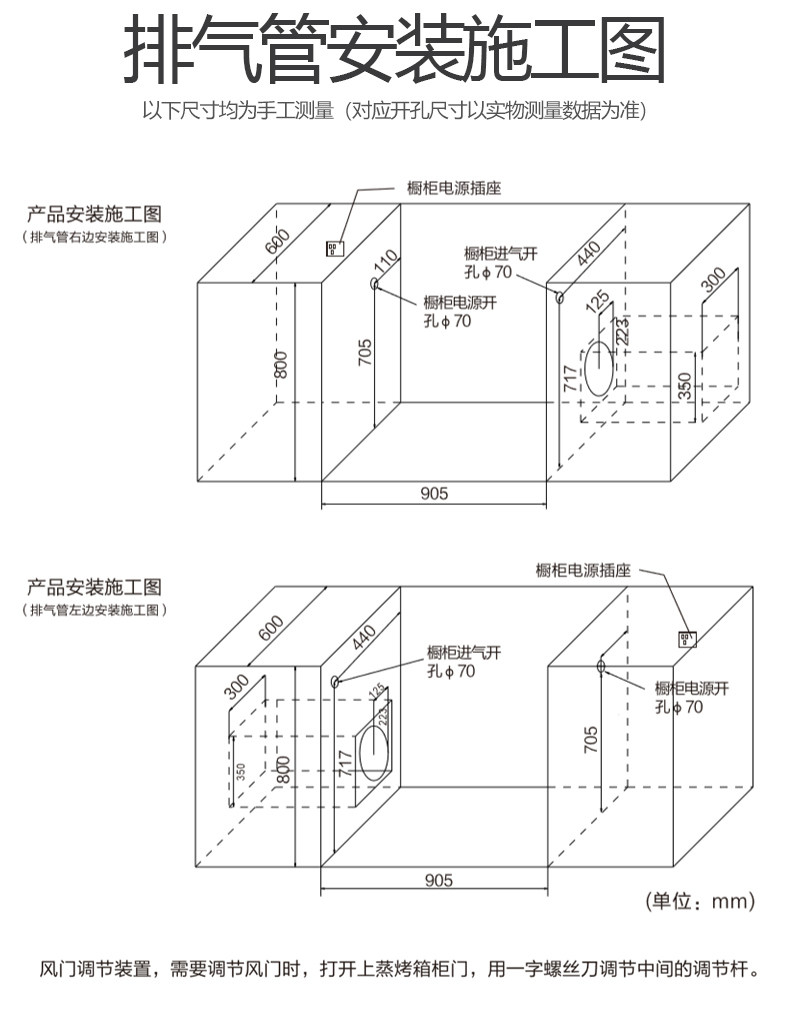 排气管安装施工图

以下尺寸均为手工测量（对应开孔尺寸以实物测量数据为准）

产品安装施工图
（排气管右边安装施工图）

橱柜电源插座

600

110

橱柜进气开孔ϕ70

440

300

橱柜电源开孔ϕ70

125

223

800

705

717

350

905

产品安装施工图
（排气管左边安装施工图）

橱柜电源插座

600

440

橱柜进气开孔ϕ70

300

125

223

橱柜电源开孔ϕ70

350

800

717

705

905

（单位：mm）

风门调节装置，需要调节风门时，打开上蒸烤箱柜门，用一字螺丝刀调节中间的调节杆。