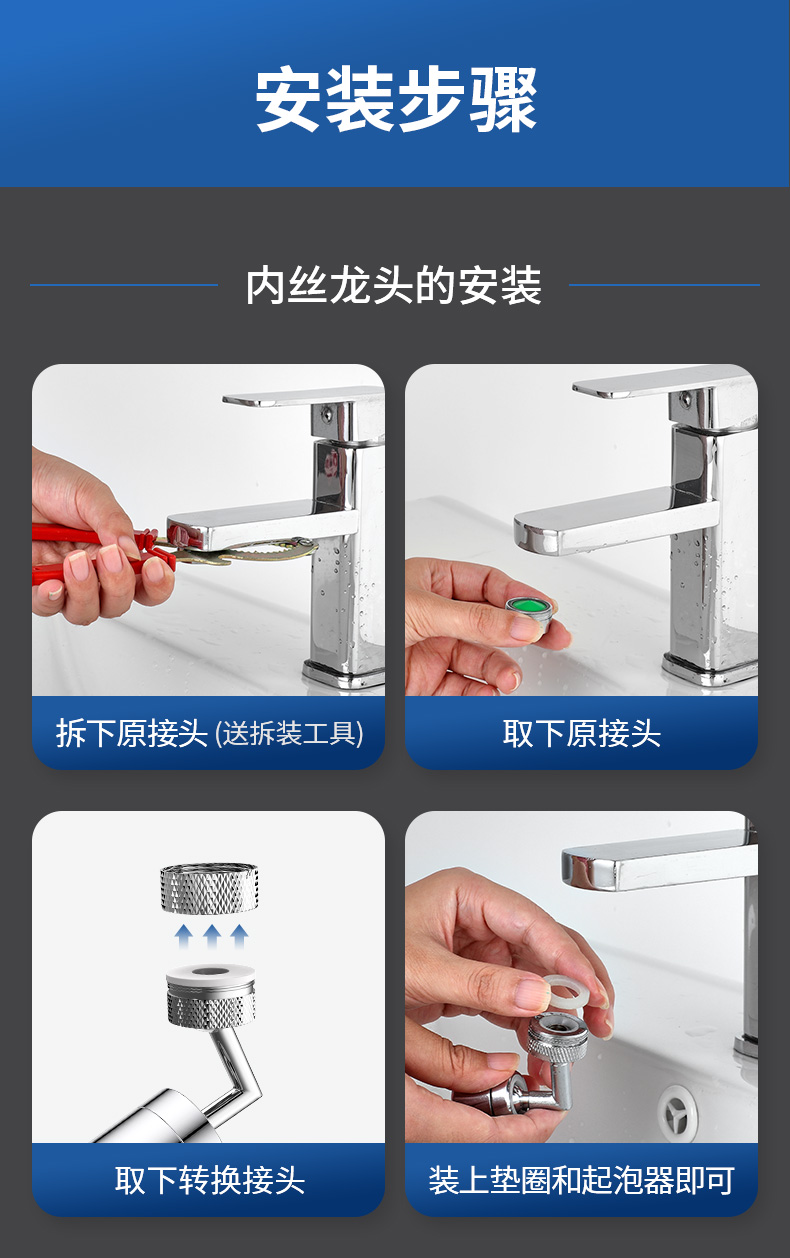 安装步骤

内丝龙头的安装

拆下原接头 (送拆装工具)

取下原接头

取下转换接头

装上垫圈和起泡器即可