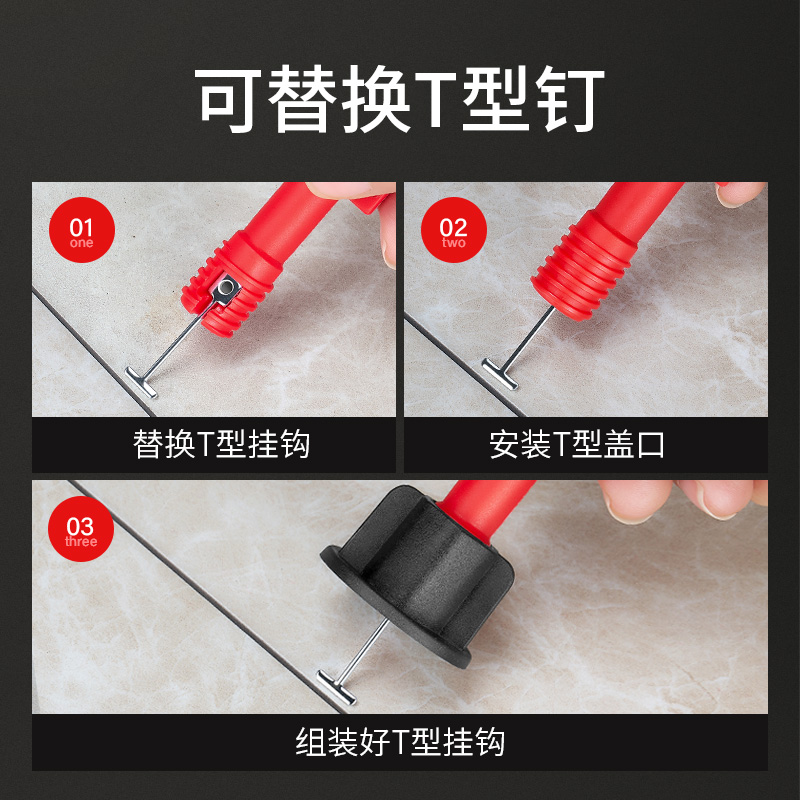 可替换T型钉

01
one

替换T型挂钩

02
two

安装T型盖口

03
three

组装好T型挂钩