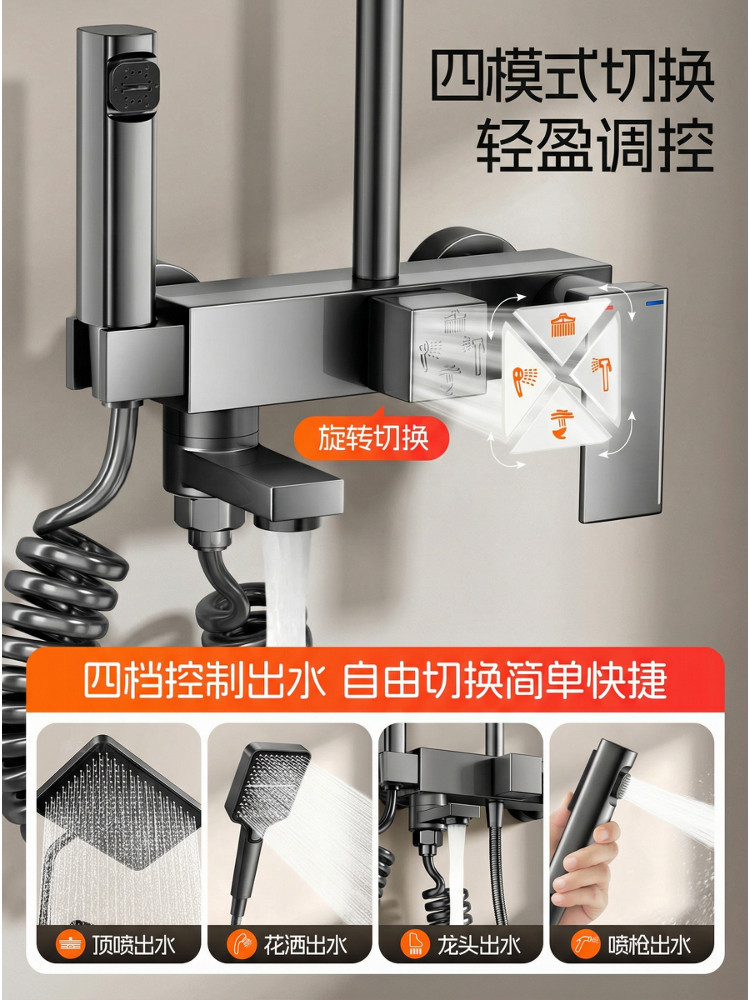 四模式切换
轻盈调控

旋转切换

四档控制出水 自由切换简单快捷

顶喷出水

花洒出水

龙头出水

喷枪出水