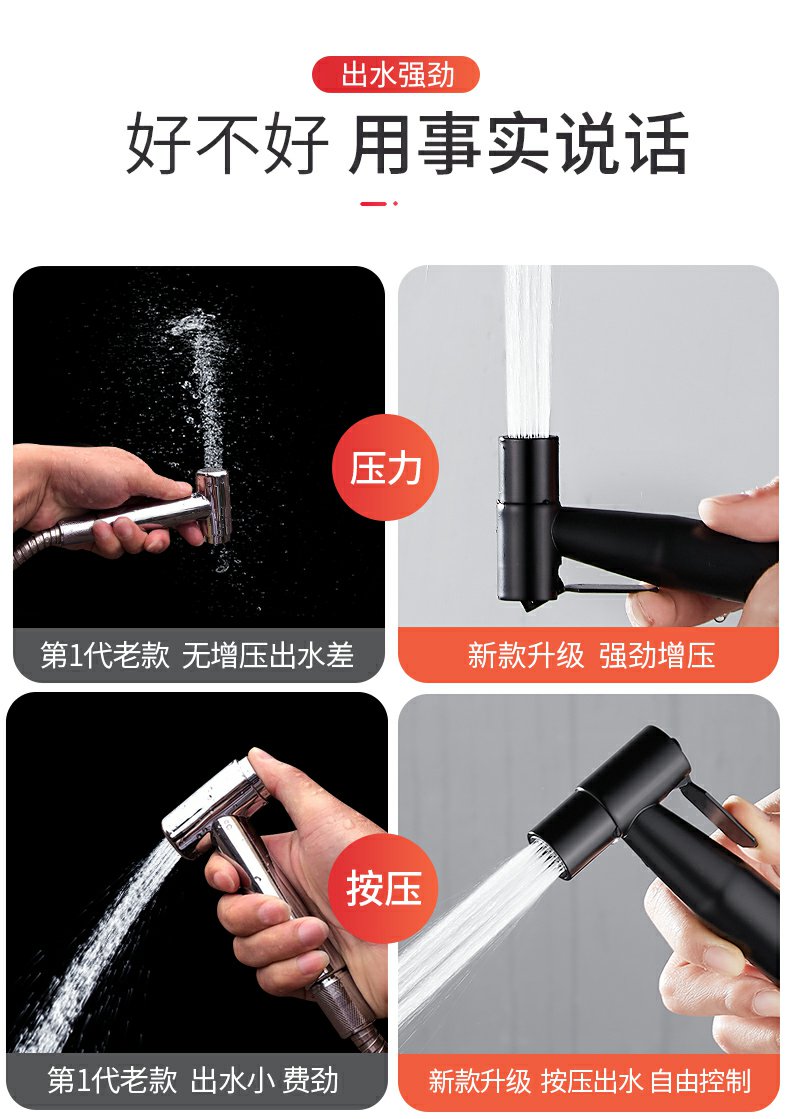 出水强劲

好不好 用事实说话

压力

第1代老款 无增压出水差

新款升级 强劲增压

按压

第1代老款 出水小 费劲

新款升级 按压出水 自由控制