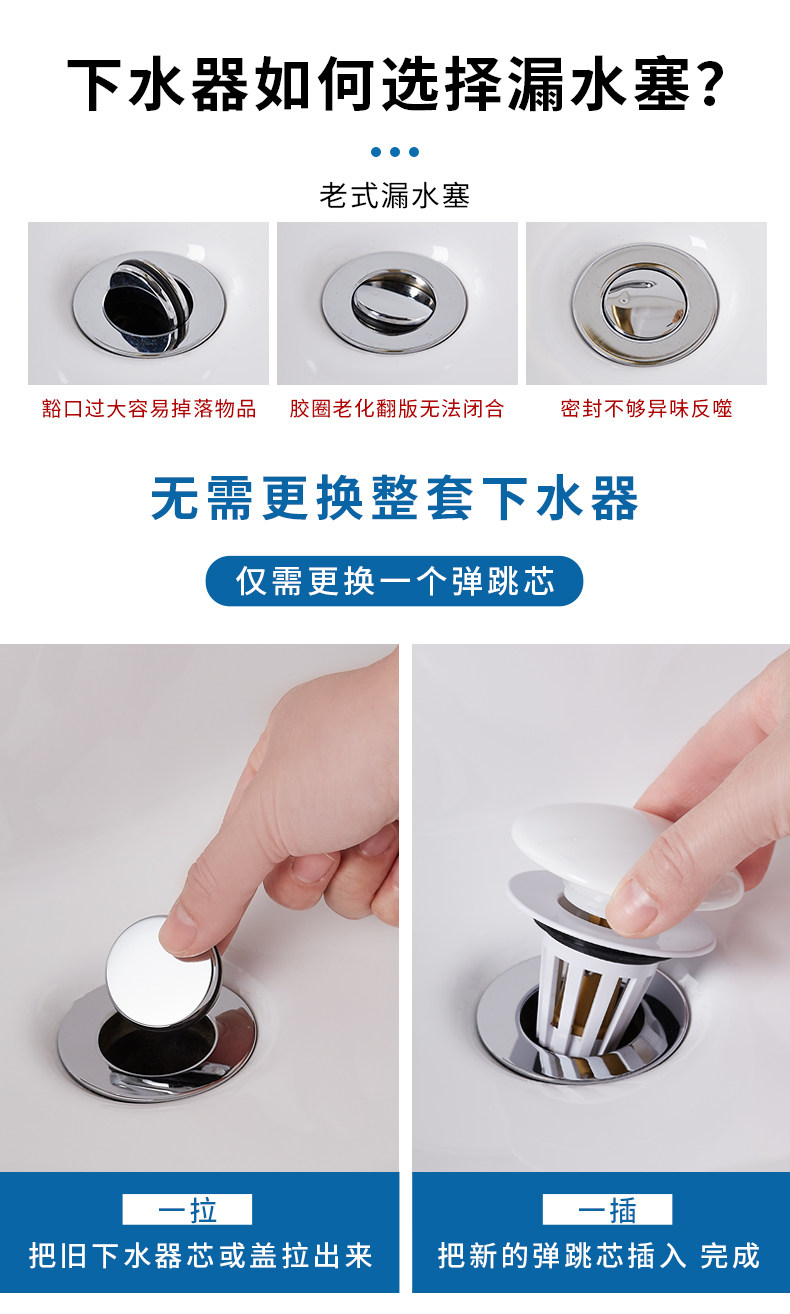 下水器如何选择漏水塞?

老式漏水塞

豁口过大容易掉落物品

胶圈老化翻版无法闭合

密封不够异味反噬

无需更换整套下水器

仅需更换一个弹跳芯

一拉

把旧下水器芯或盖拉出来

一插

把新的弹跳芯插入 完成