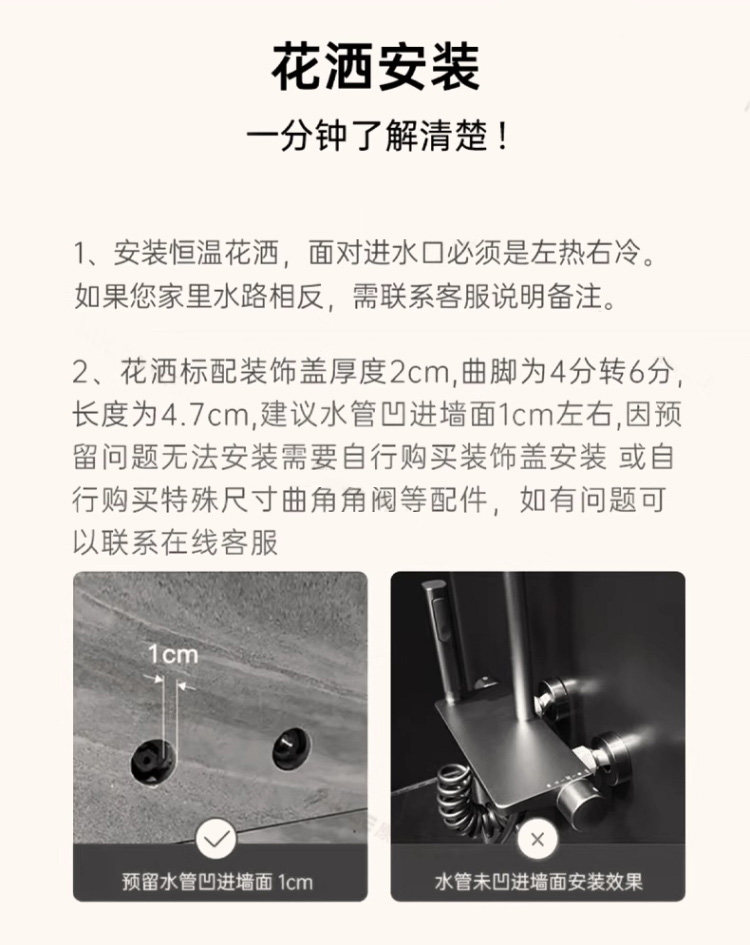 花洒安装

一分钟了解清楚！

1、安装恒温花洒，面对进水口必须是左热右冷。如果您家里水路相反，需联系客服说明备注。

2、花洒标配装饰盖厚度2cm,曲脚为4分转6分,长度为4.7cm,建议水管凹进墙面1cm左右,因预留问题无法安装需要自行购买装饰盖安装 或自行购买特殊尺寸曲角角阀等配件，如有问题可以联系在线客服

1cm

预留水管凹进墙面 1cm

水管未凹进墙面安装效果