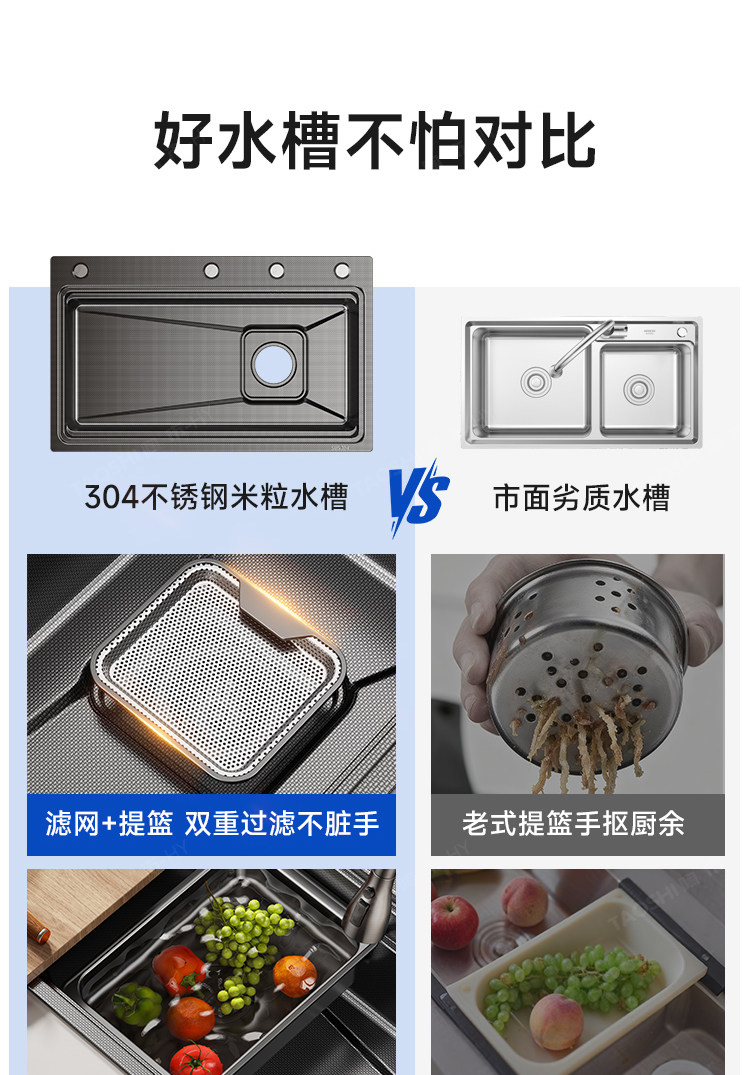 好水槽不怕对比

304不锈钢米粒水槽

VS

市面劣质水槽

滤网+提篮 双重过滤不脏手

老式提篮手抠厨余