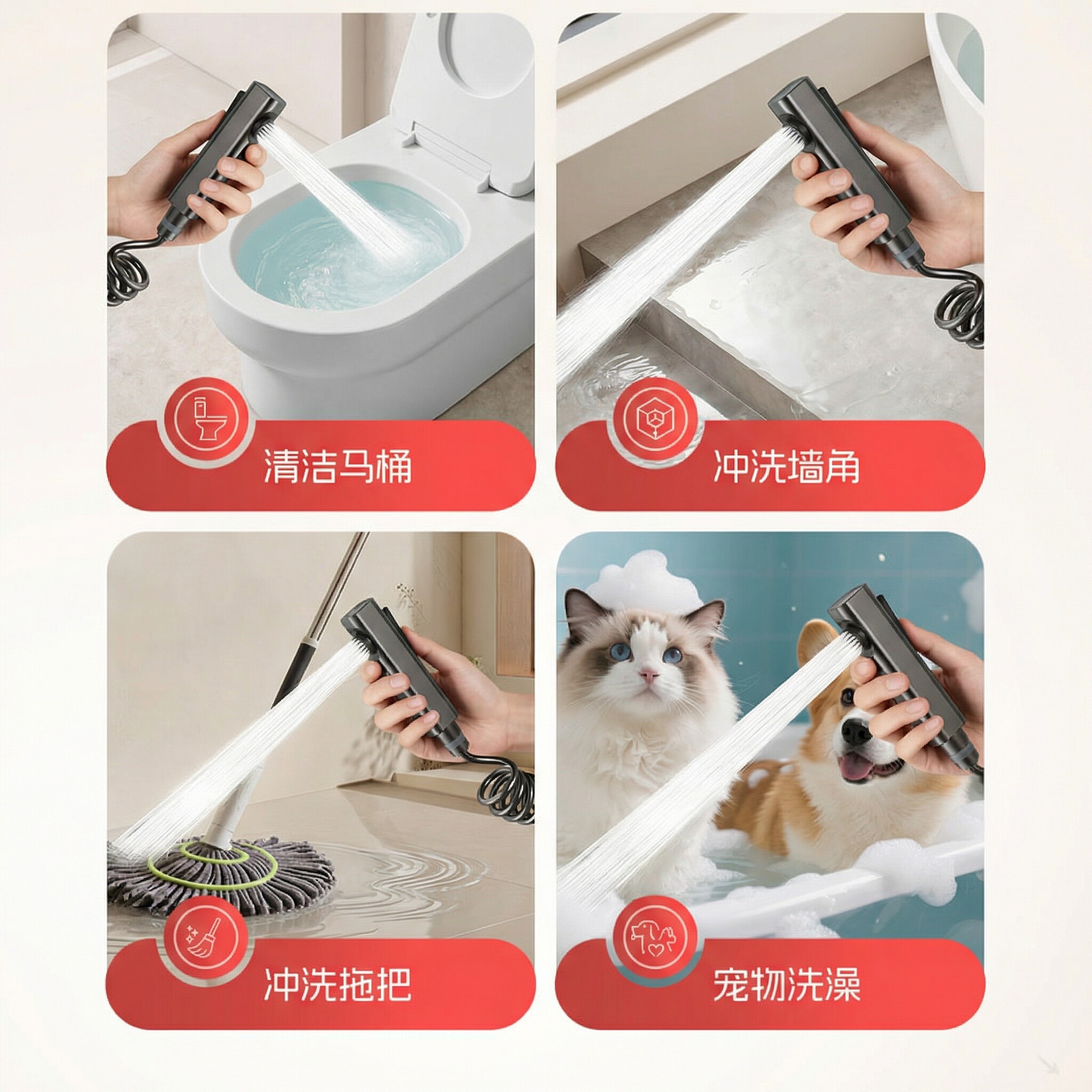 清洁马桶

冲洗墙角

冲洗拖把

宠物洗澡