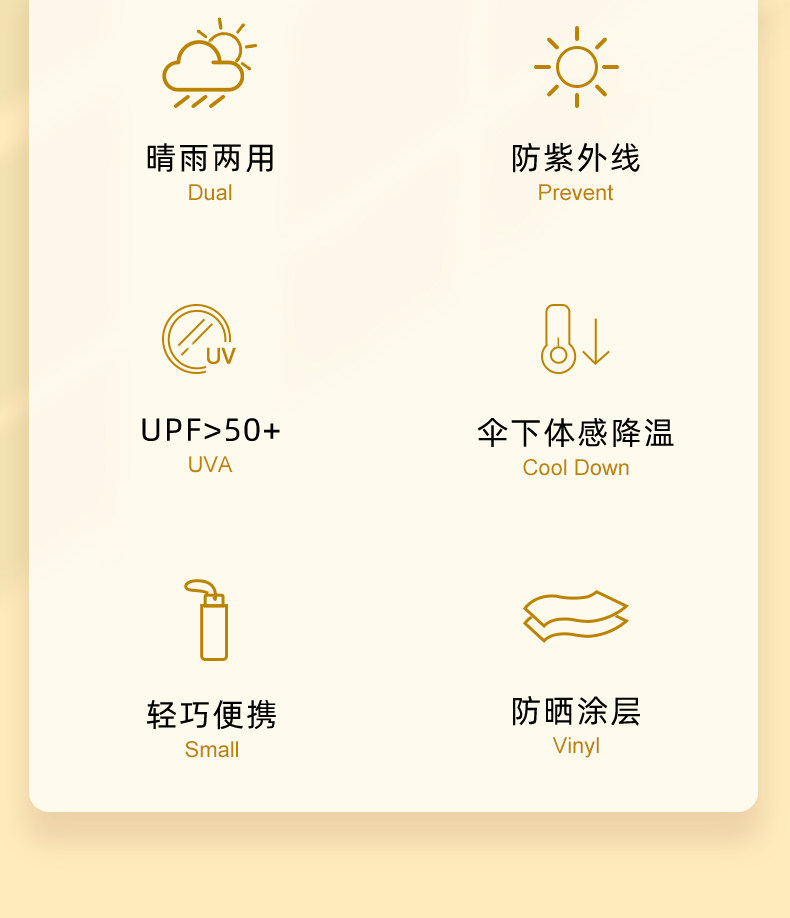 晴雨两用
Dual

防紫外线
Prevent

UV

UPF>50+
UVA

伞下体感降温
Cool Down

轻巧便携
Small

防晒涂层
Vinyl