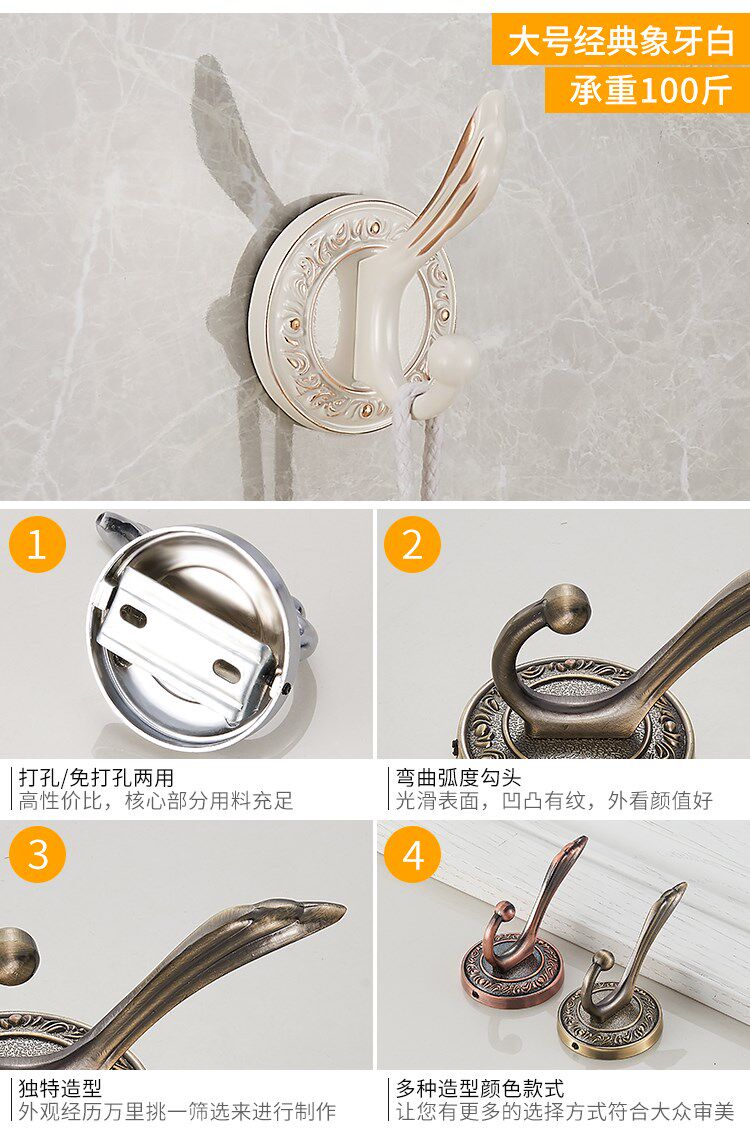 大号经典象牙白
承重100斤

1
打孔/免打孔两用
高性价比，核心部分用料充足

2
弯曲弧度勾头
光滑表面，凹凸有纹，外看颜值好

3
独特造型
外观经历万里挑一筛选来进行制作

4
多种造型颜色款式
让您有更多的选择方式符合大众审美