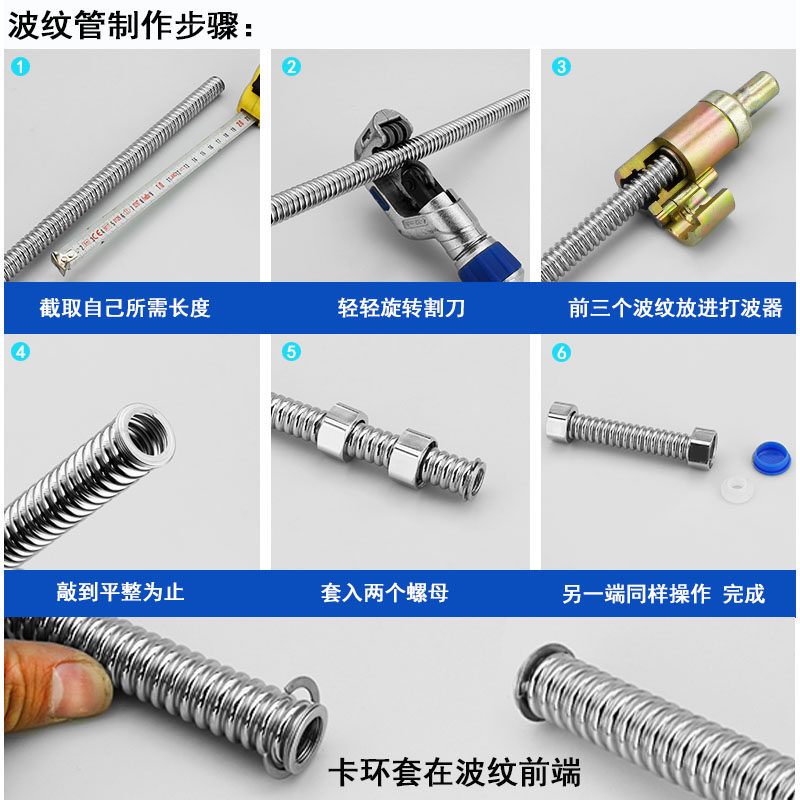 波纹管制作步骤：

1

截取自己所需长度

2

轻轻旋转割刀

3

前三个波纹放进打波器

4

敲到平整为止

5

套入两个螺母

6

另一端同样操作 完成

卡环套在波纹前端