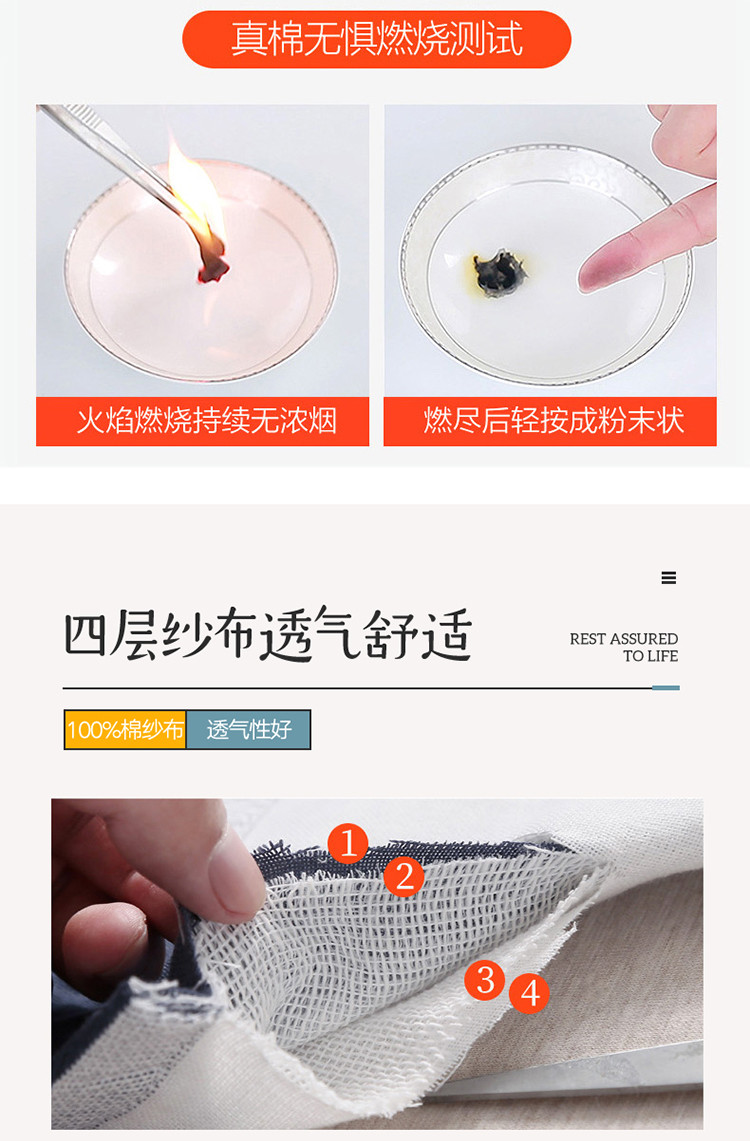 真棉无惧燃烧测试

火焰燃烧持续无浓烟

燃尽后轻按成粉末状

四层纱布透气舒适

REST ASSURED
TO LIFE

100%棉纱布
透气性好

1
2
3
4