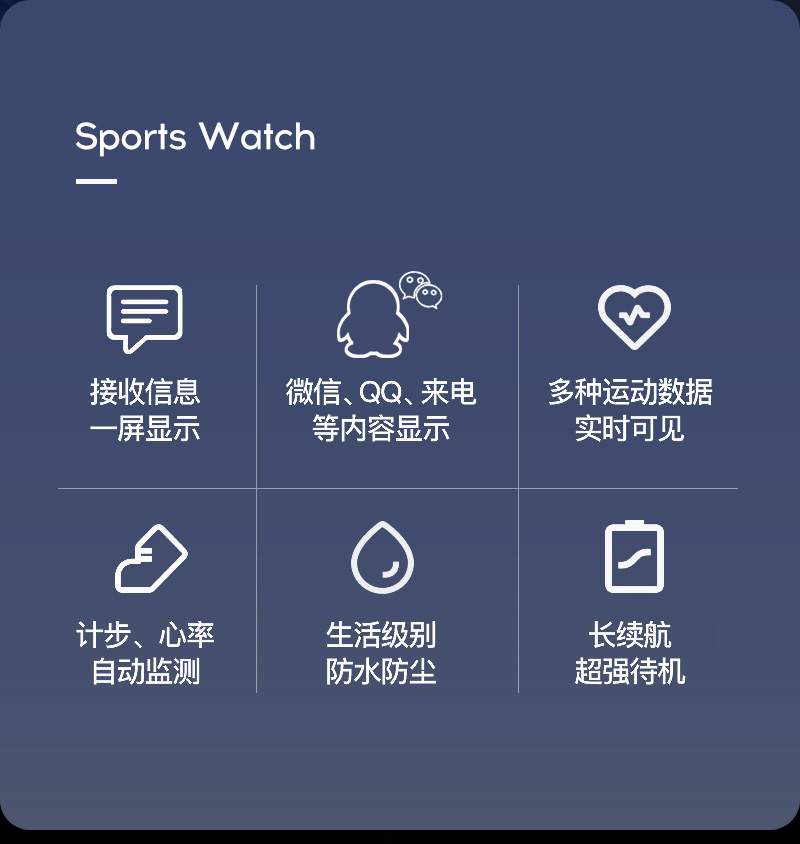 Sports Watch

接收信息
一屏显示

微信、QQ、来电
等内容显示

多种运动数据
实时可见

计步、心率
自动监测

生活级别
防水防尘

长续航
超强待机