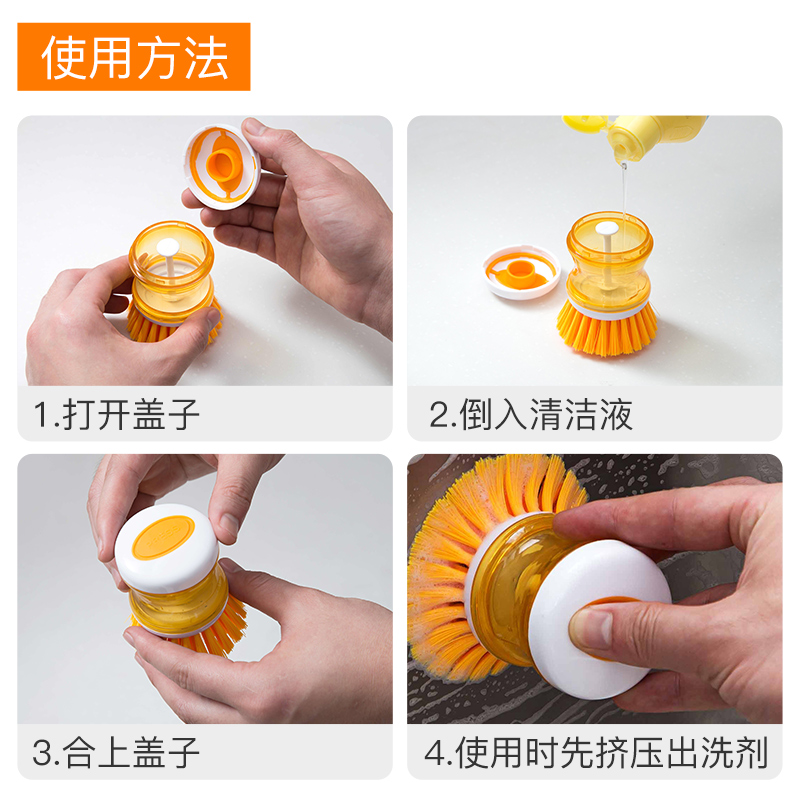 使用方法

1.打开盖子

2.倒入清洁液

3.合上盖子

4.使用时先挤压出洗剂