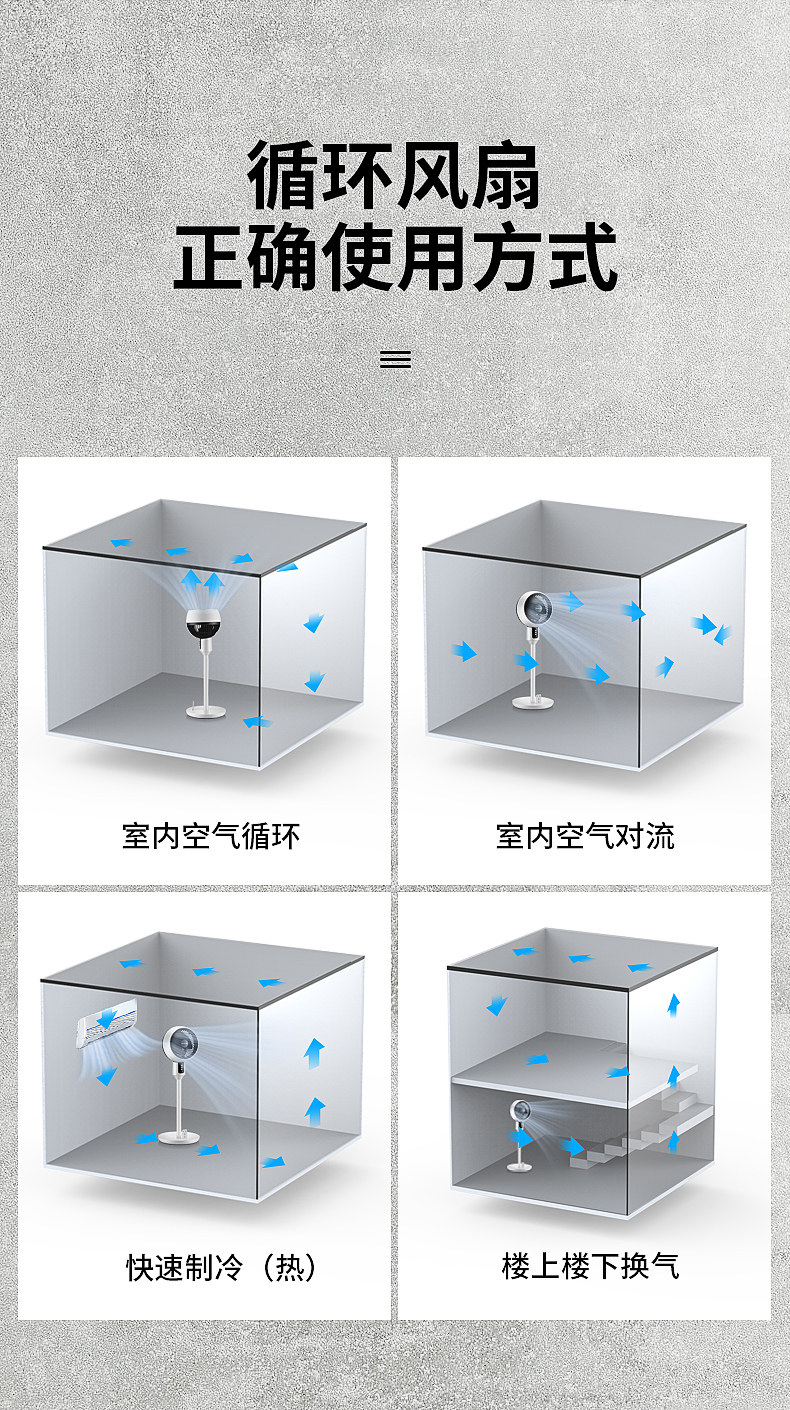 循环风扇
正确使用方式

室内空气循环

室内空气对流

快速制冷（热）

楼上楼下换气