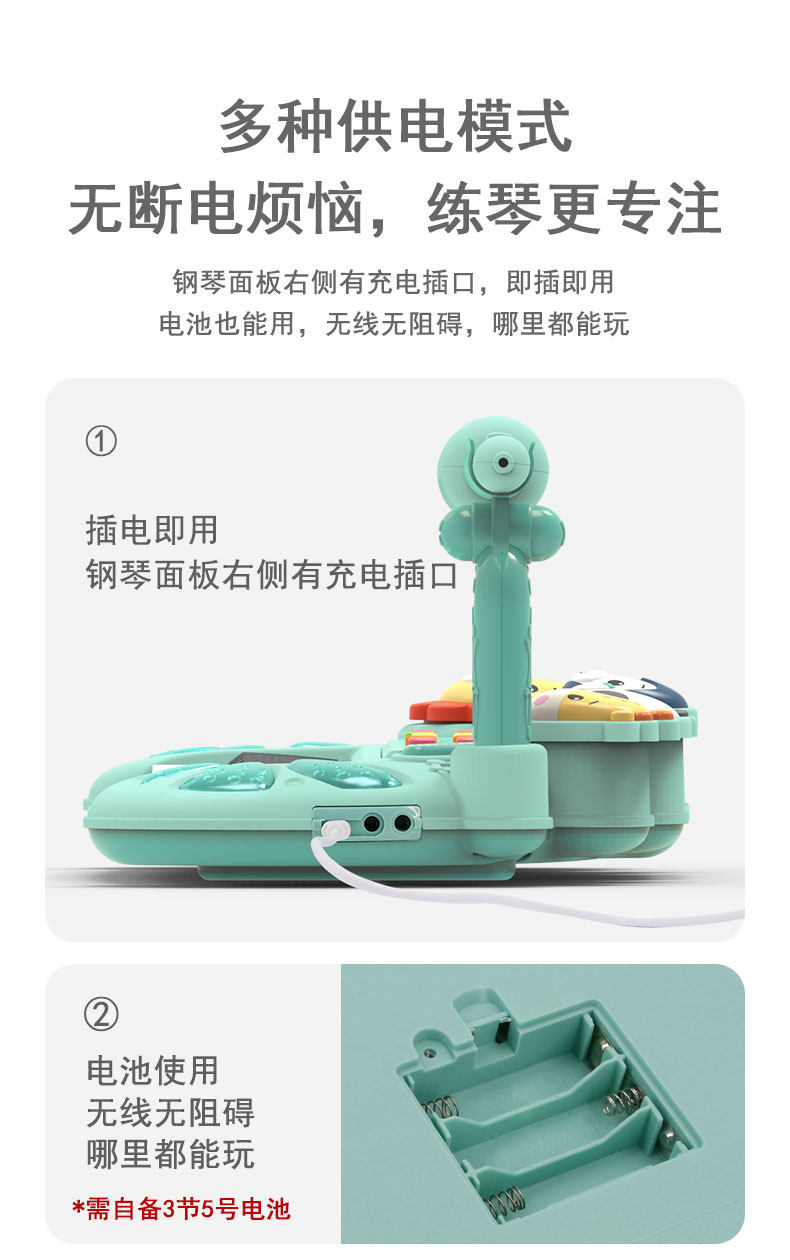 多种供电模式
无断电烦恼，练琴更专注

钢琴面板右侧有充电插口，即插即用
电池也能用，无线无阻碍，哪里都能玩

①

插电即用
钢琴面板右侧有充电插口

②

电池使用
无线无阻碍
哪里都能玩

*需自备3节5号电池