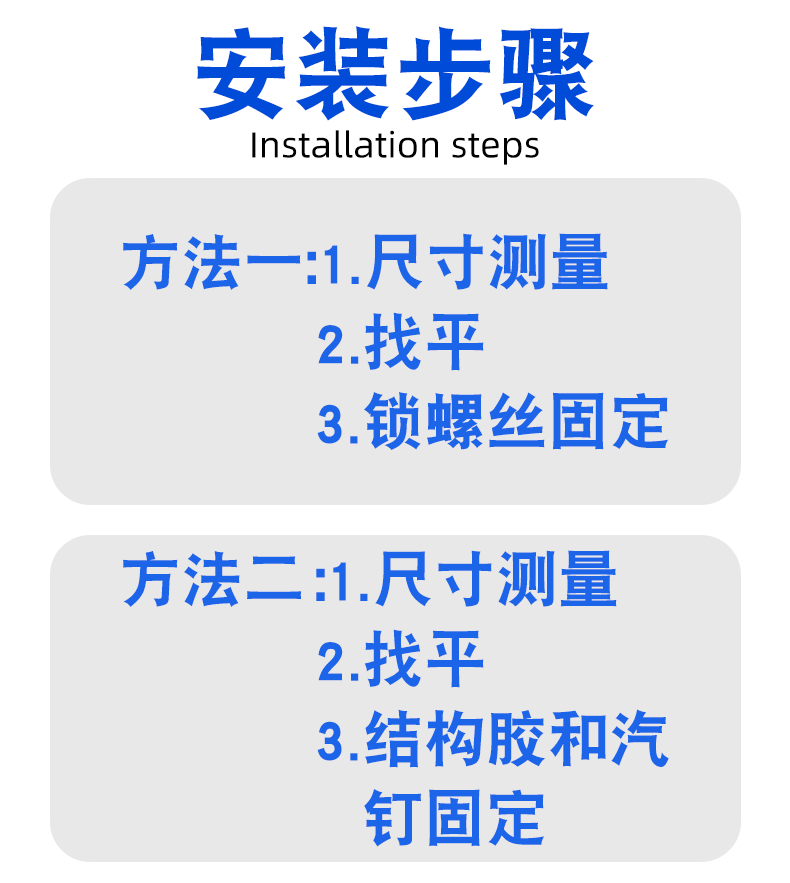 安装步骤
Installation steps

方法一:1.尺寸测量
2.找平
3.锁螺丝固定

方法二:1.尺寸测量
2.找平
3.结构胶和汽钉固定