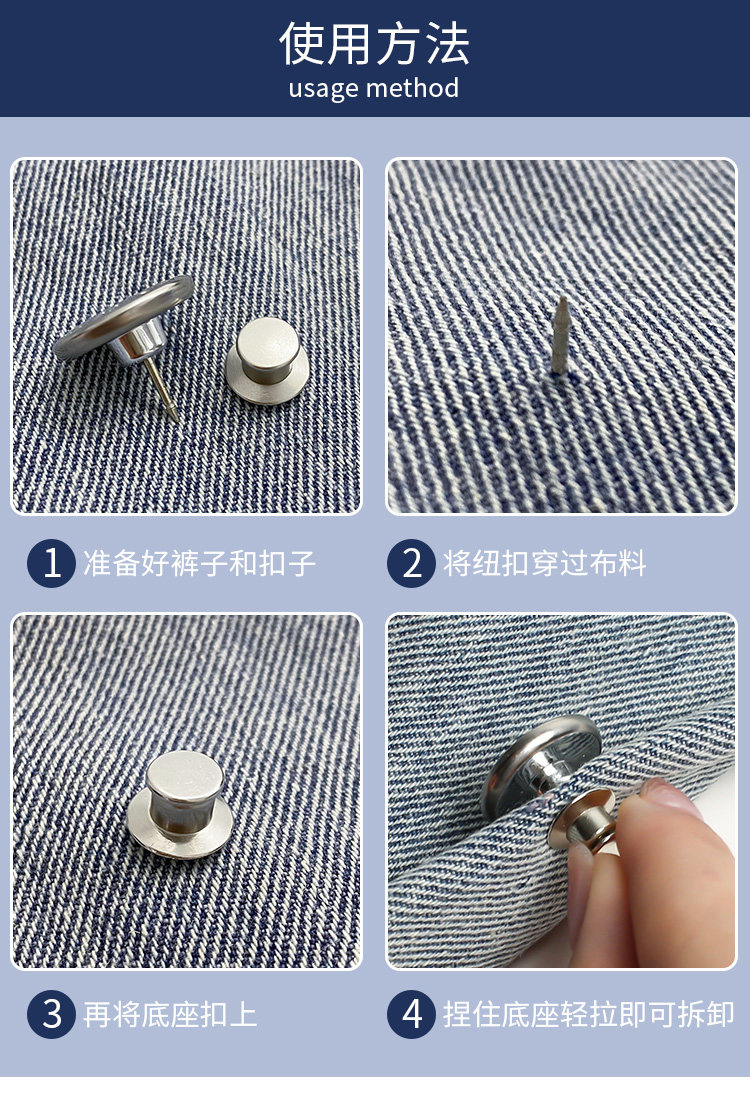 使用方法
usage method

1 准备好裤子和扣子

2 将纽扣穿过布料

3 再将底座扣上

4 捏住底座轻拉即可拆卸