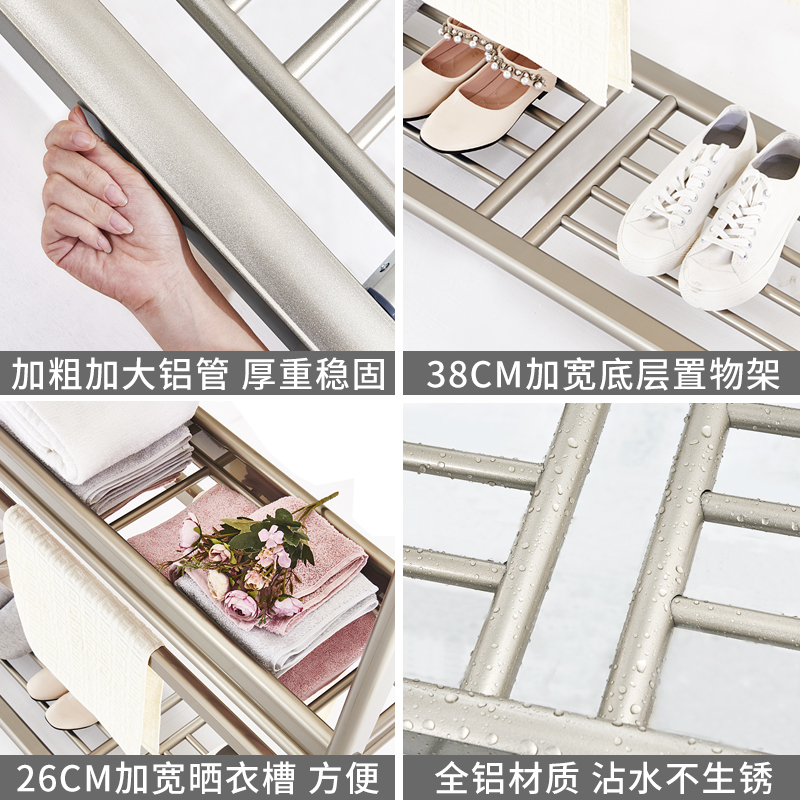 加粗加大铝管 厚重稳固

38CM加宽底层置物架

26CM加宽晒衣槽 方便

全铝材质 沾水不生锈