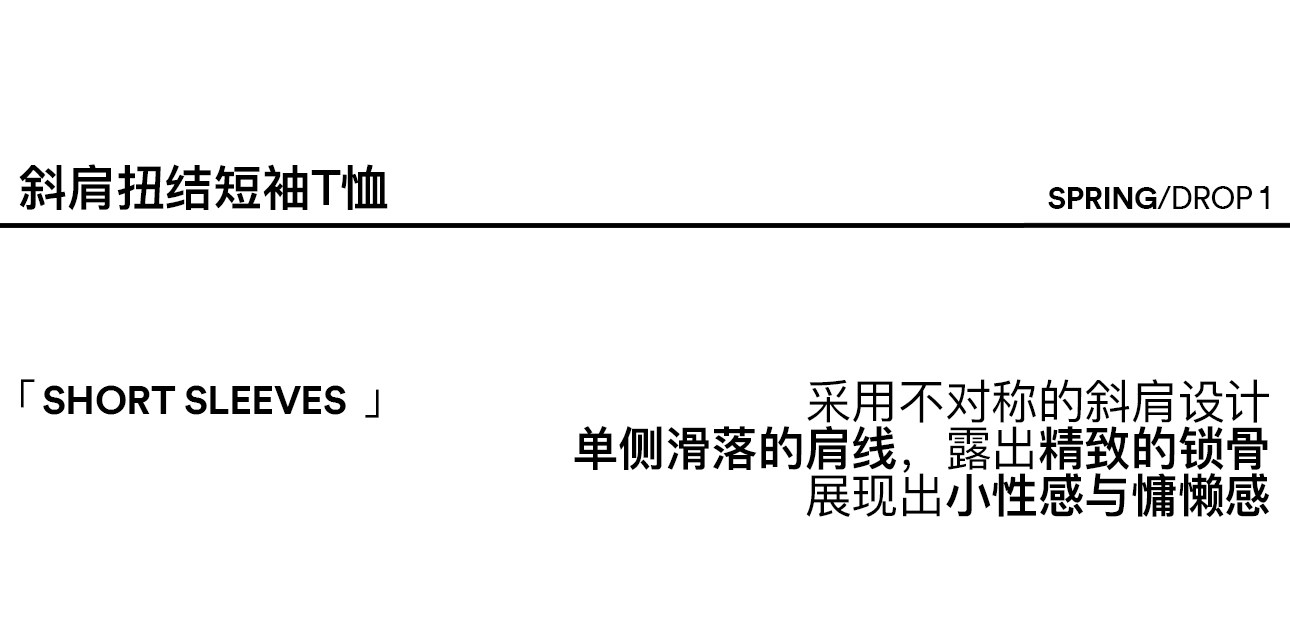 斜肩扭结短袖T恤

SPRING/DROP 1

「SHORT SLEEVES」

采用不对称的斜肩设计
单侧滑落的肩线，露出精致的锁骨
展现出小性感与慵懒感