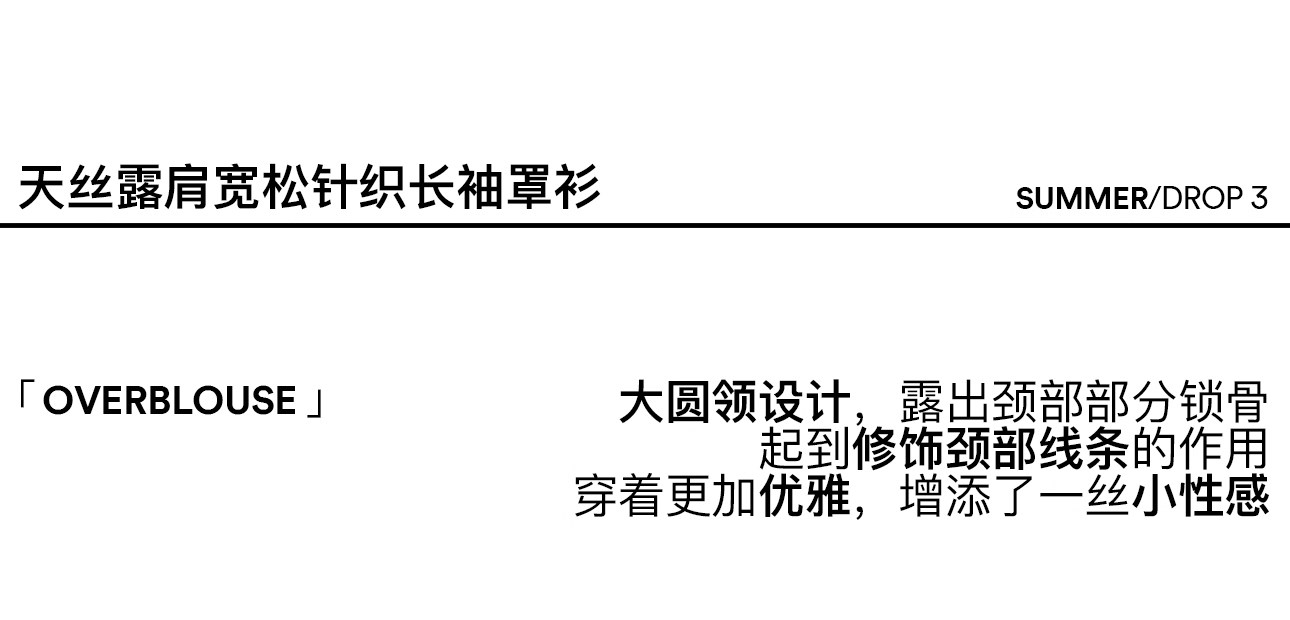 天丝露肩宽松针织长袖罩衫

SUMMER/DROP 3

「OVERBLOUSE」

大圆领设计，露出颈部部分锁骨
起到修饰颈部线条的作用
穿着更加优雅，增添了一丝小性感