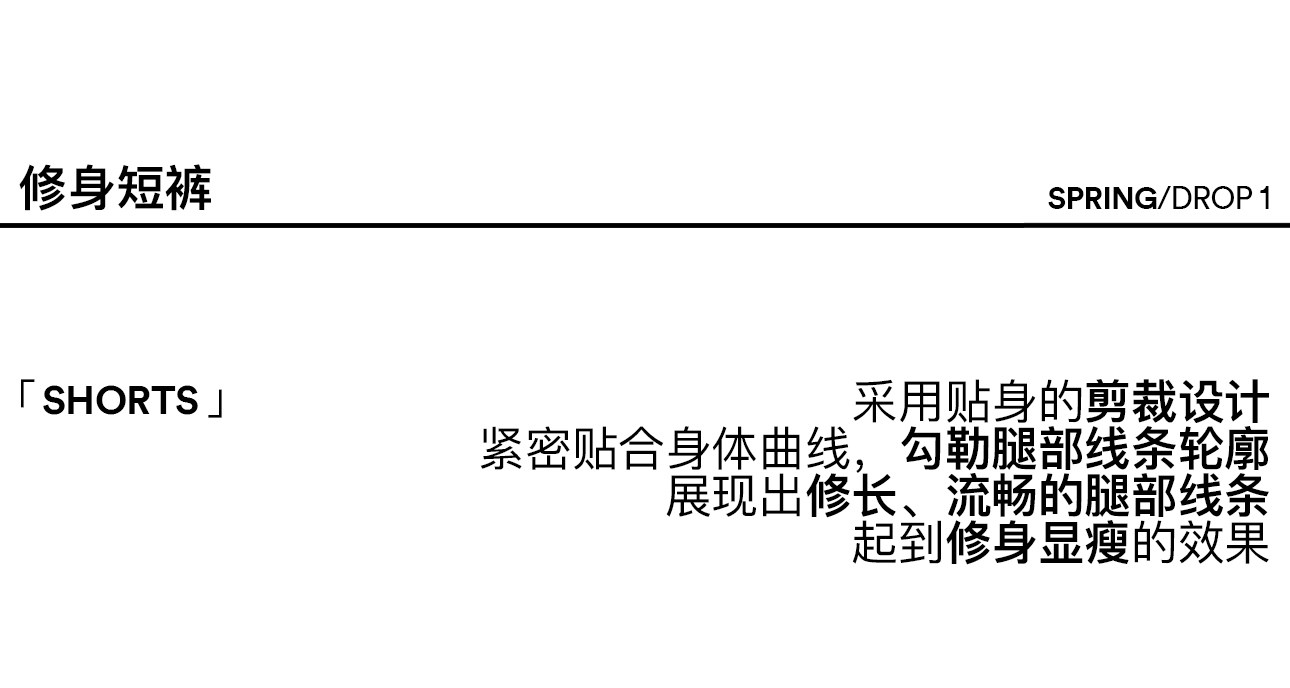 修身短裤

SPRING/DROP 1

「SHORTS」

采用贴身的剪裁设计
紧密贴合身体曲线，勾勒腿部线条轮廓
展现出修长、流畅的腿部线条
起到修身显瘦的效果