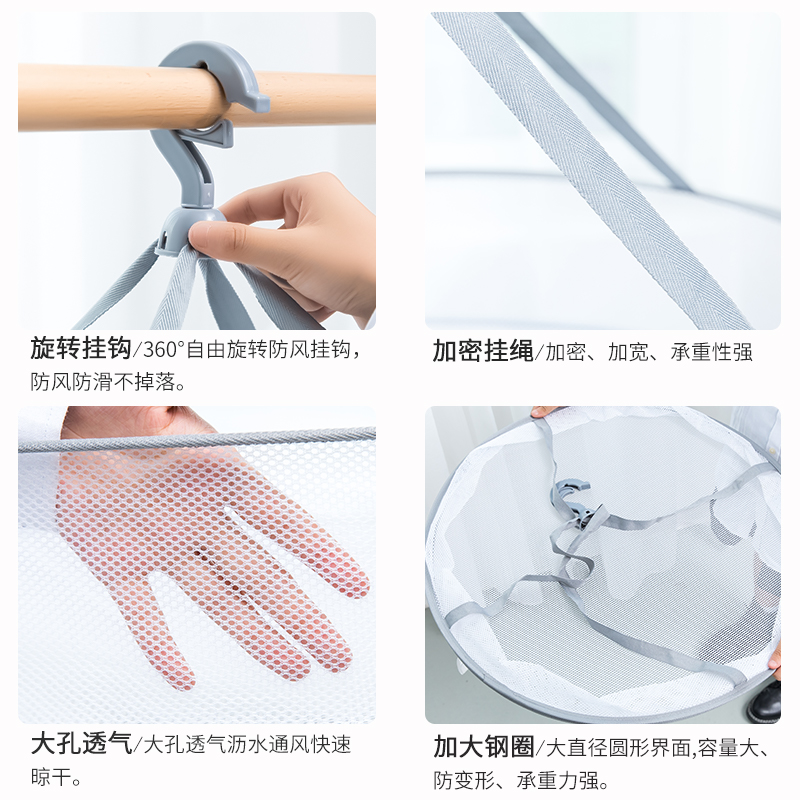 旋转挂钩/360°自由旋转防风挂钩，防风防滑不掉落。

加密挂绳/加密、加宽、承重性强

大孔透气/大孔透气沥水通风快速晾干。

加大钢圈/大直径圆形界面,容量大、防变形、承重力强。