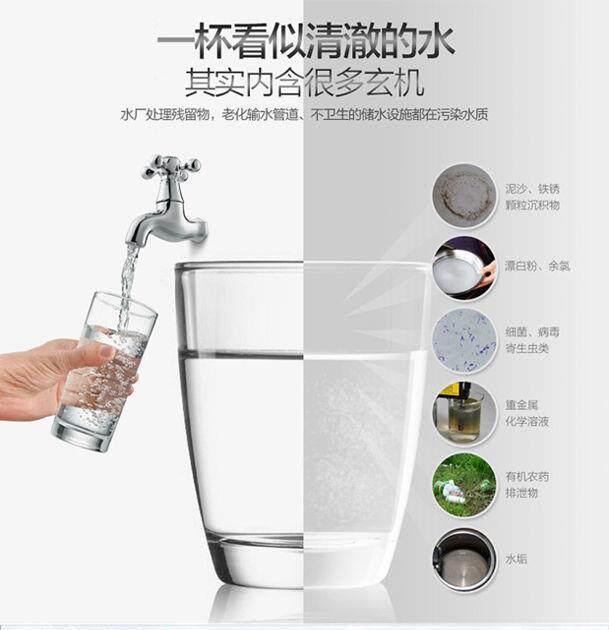 一杯看似清澈的水
其实内含很多玄机
水厂处理残留物，老化输水管道、不卫生的储水设施都在污染水质

泥沙、铁锈
颗粒沉积物

漂白粉、余氯

细菌、病毒
寄生虫类

重金属
化学溶液

有机农药
排泄物

水垢