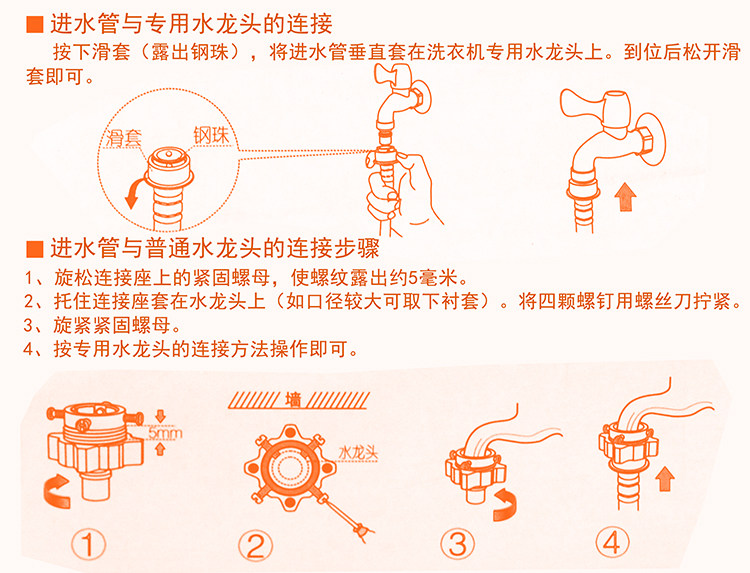 ■ 进水管与专用水龙头的连接

按下滑套（露出钢珠），将进水管垂直套在洗衣机专用水龙头上。到位后松开滑套即可。

滑套 钢珠

■ 进水管与普通水龙头的连接步骤

1、旋松连接座上的紧固螺母，使螺纹露出约5毫米。
2、托住连接座套在水龙头上（如口径较大可取下衬套）。将四颗螺钉用螺丝刀拧紧。
3、旋紧紧固螺母。
4、按专用水龙头的连接方法操作即可。

5mm

墙

水龙头

①

②

③

④