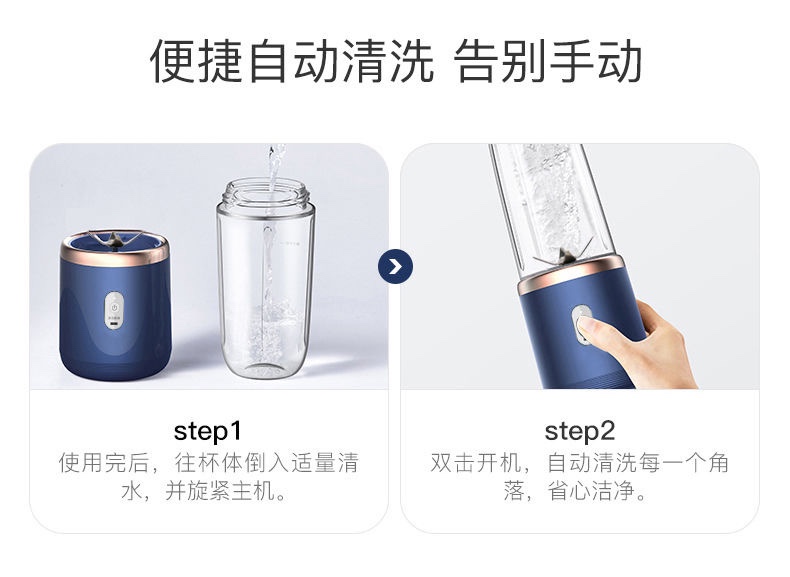 便捷自动清洗 告别手动

step1
使用完后，往杯体倒入适量清水，并旋紧主机。

step2
双击开机，自动清洗每一个角落，省心洁净。