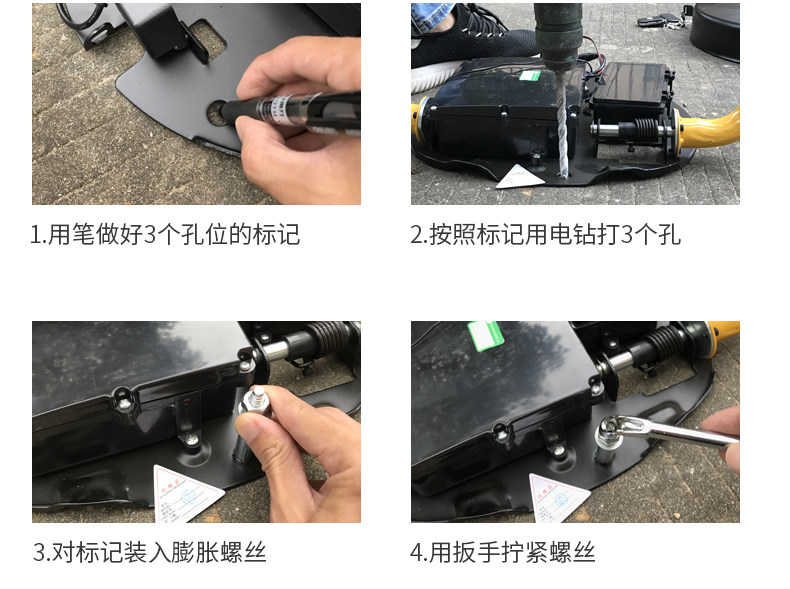 1.用笔做好3个孔位的标记

2.按照标记用电钻打3个孔

3.对标记装入膨胀螺丝

4.用扳手拧紧螺丝