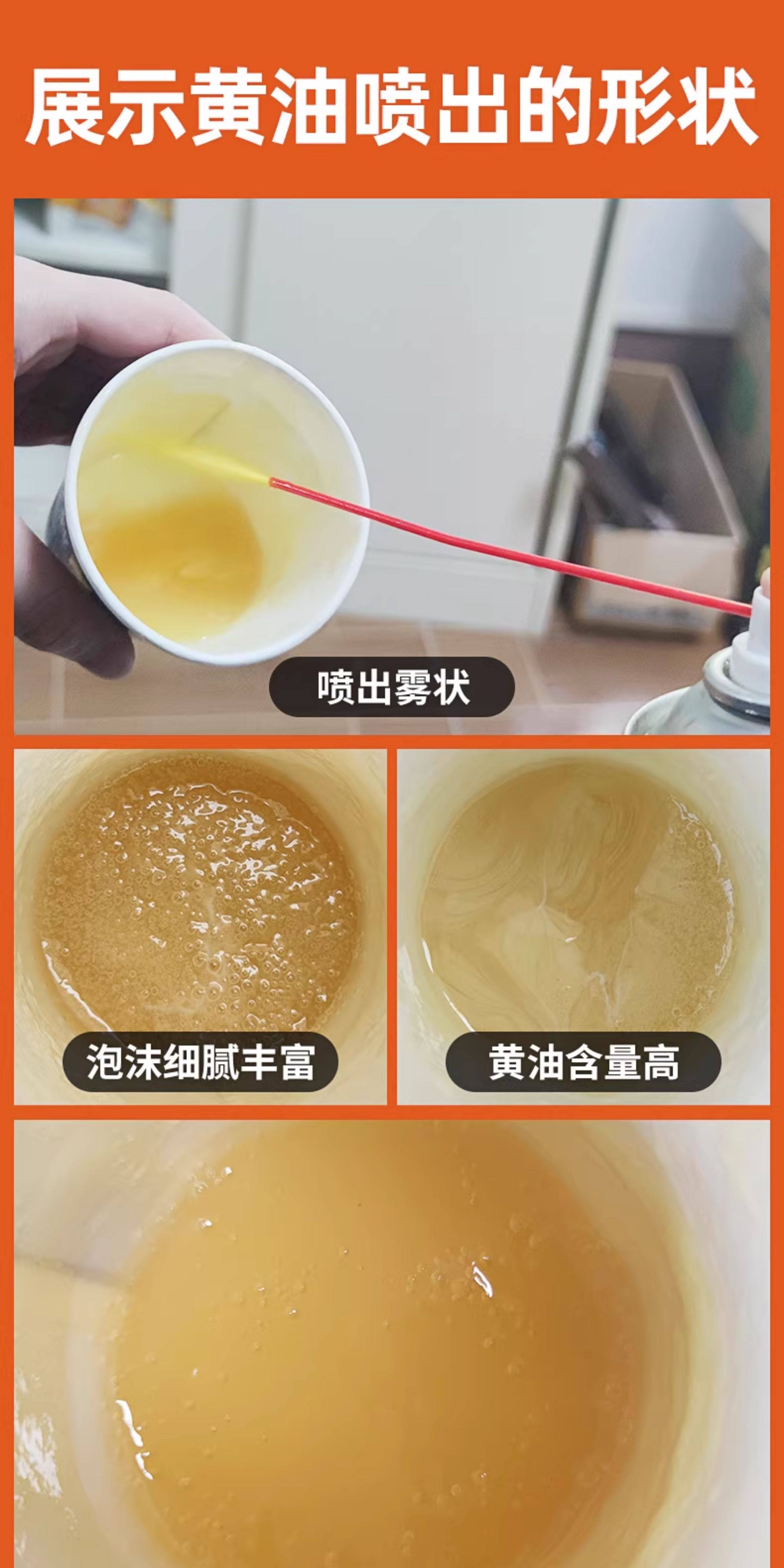 展示黄油喷出的形状

喷出雾状

泡沫细腻丰富

黄油含量高